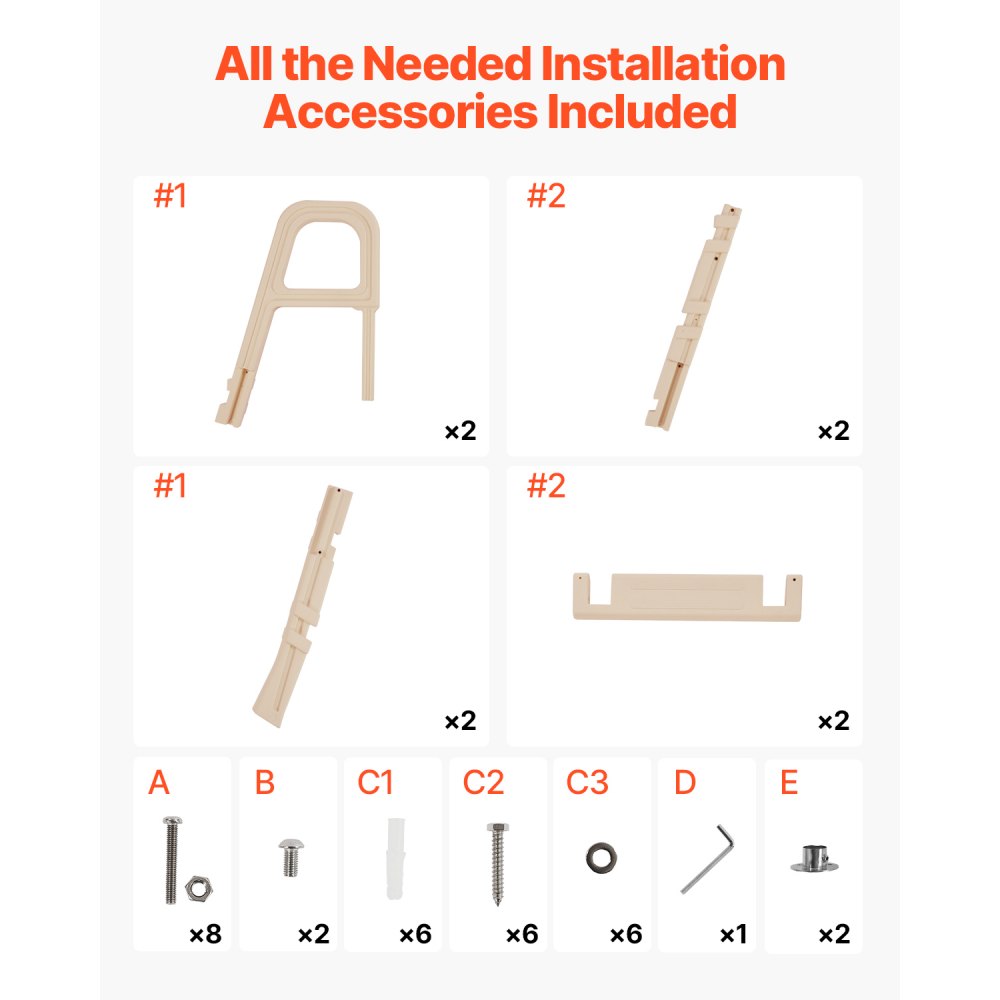 All the Needed Installation Accessories Included

#1

×2

#2

×2

#1

×2

#2

×2

A

×8

B

×2

C1

×6

C2

×6

C3

×6

D

×1

E

×2