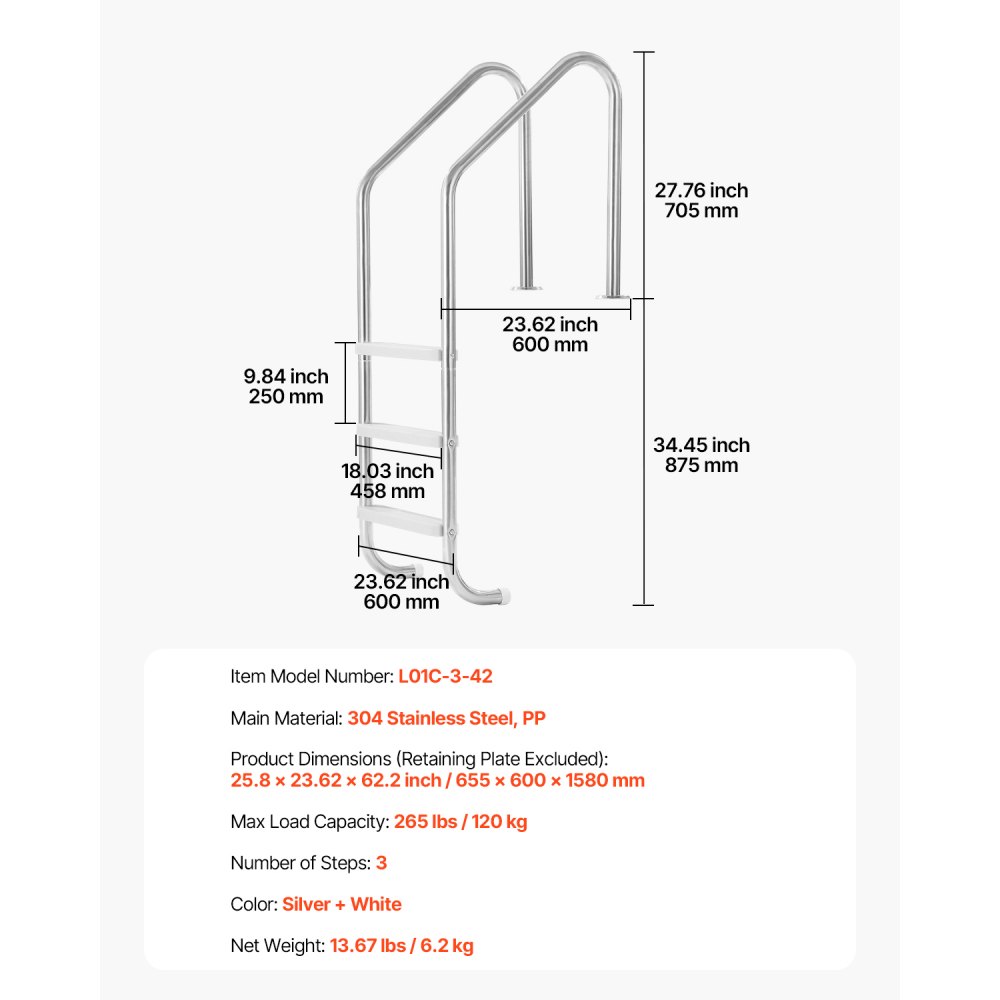 27.76 inch
705 mm

23.62 inch
600 mm

9.84 inch
250 mm

34.45 inch
875 mm

18.03 inch
458 mm

23.62 inch
600 mm

Item Model Number: L01C-3-42

Main Material: 304 Stainless Steel, PP

Product Dimensions (Retaining Plate Excluded):
25.8 × 23.62 × 62.2 inch / 655 × 600 × 1580 mm

Max Load Capacity: 265 lbs / 120 kg

Number of Steps: 3

Color: Silver + White

Net Weight: 13.67 lbs / 6.2 kg