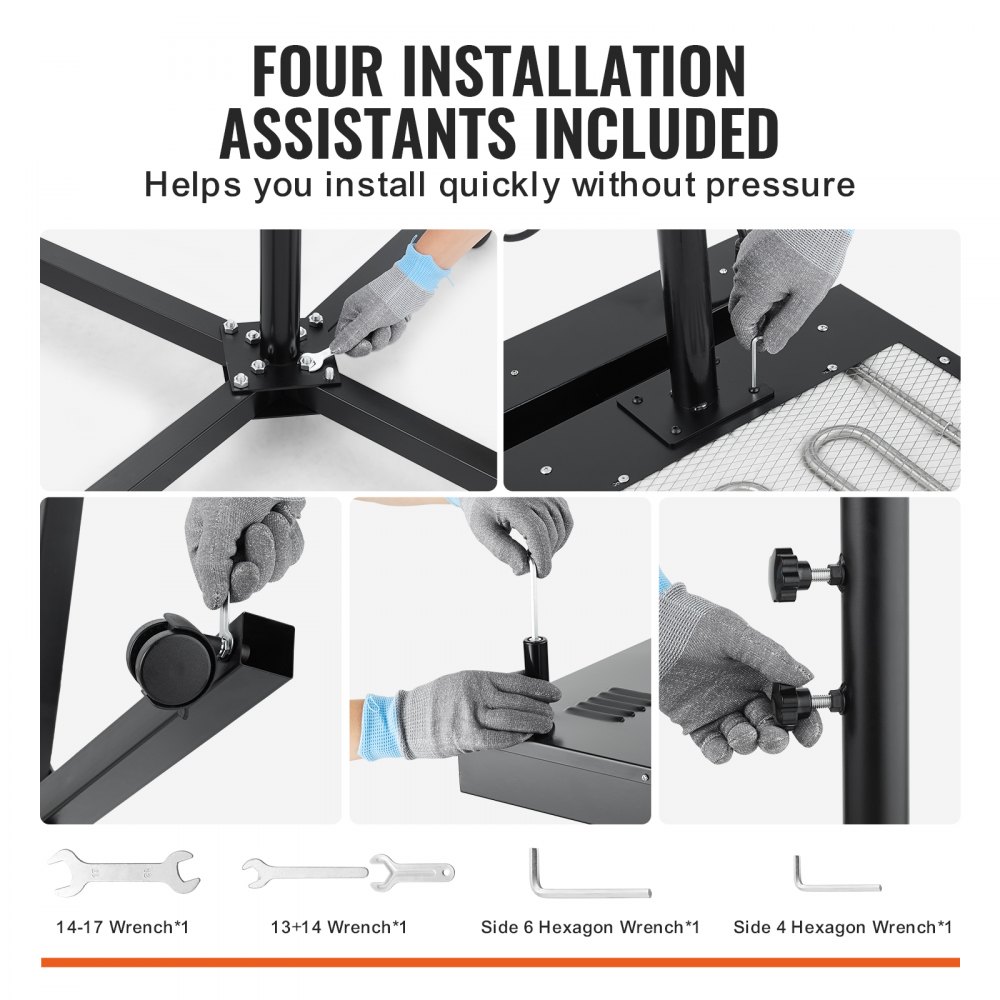 FOUR INSTALLATION ASSISTANTS INCLUDED
Helps you install quickly without pressure

14-17 Wrench*1
13+14 Wrench*1
Side 6 Hexagon Wrench*1
Side 4 Hexagon Wrench*1