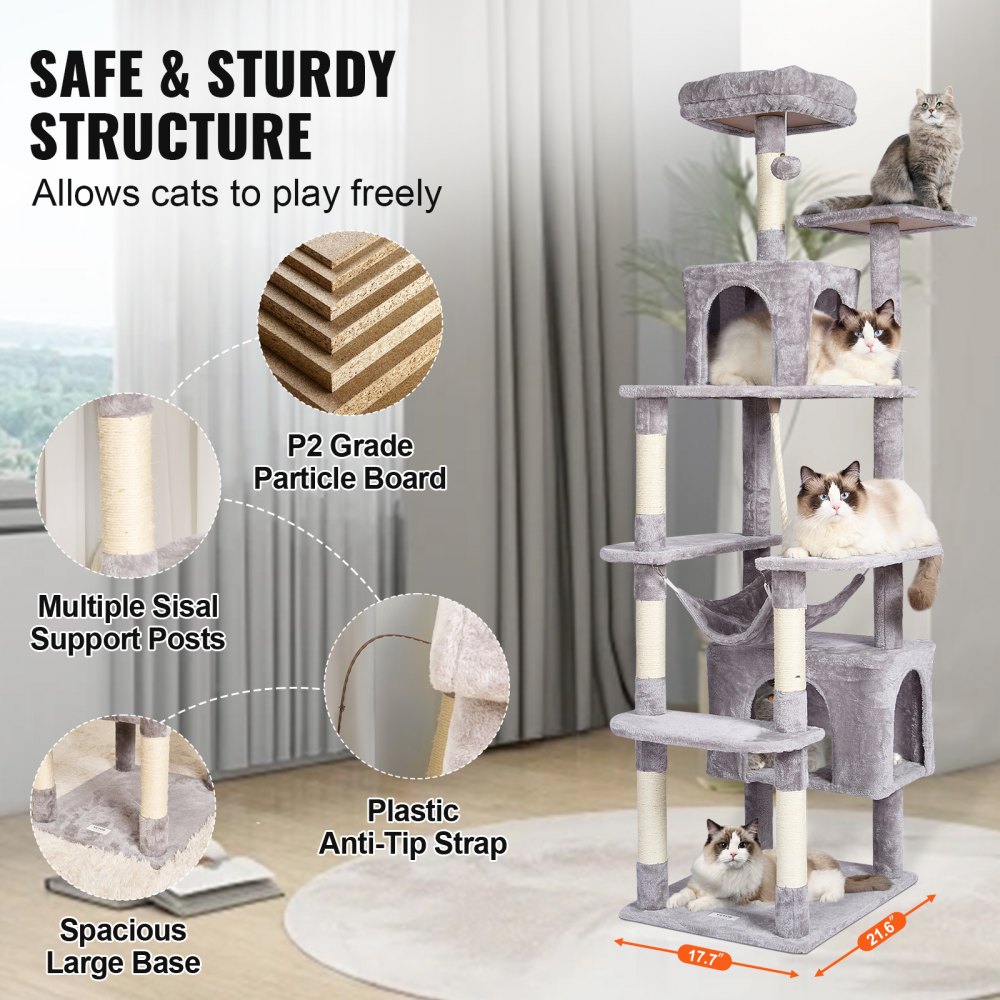 SAFE & STURDY STRUCTURE

Allows cats to play freely

P2 Grade Particle Board

Multiple Sisal Support Posts

Plastic Anti-Tip Strap

Spacious Large Base

17.7"

21.6"