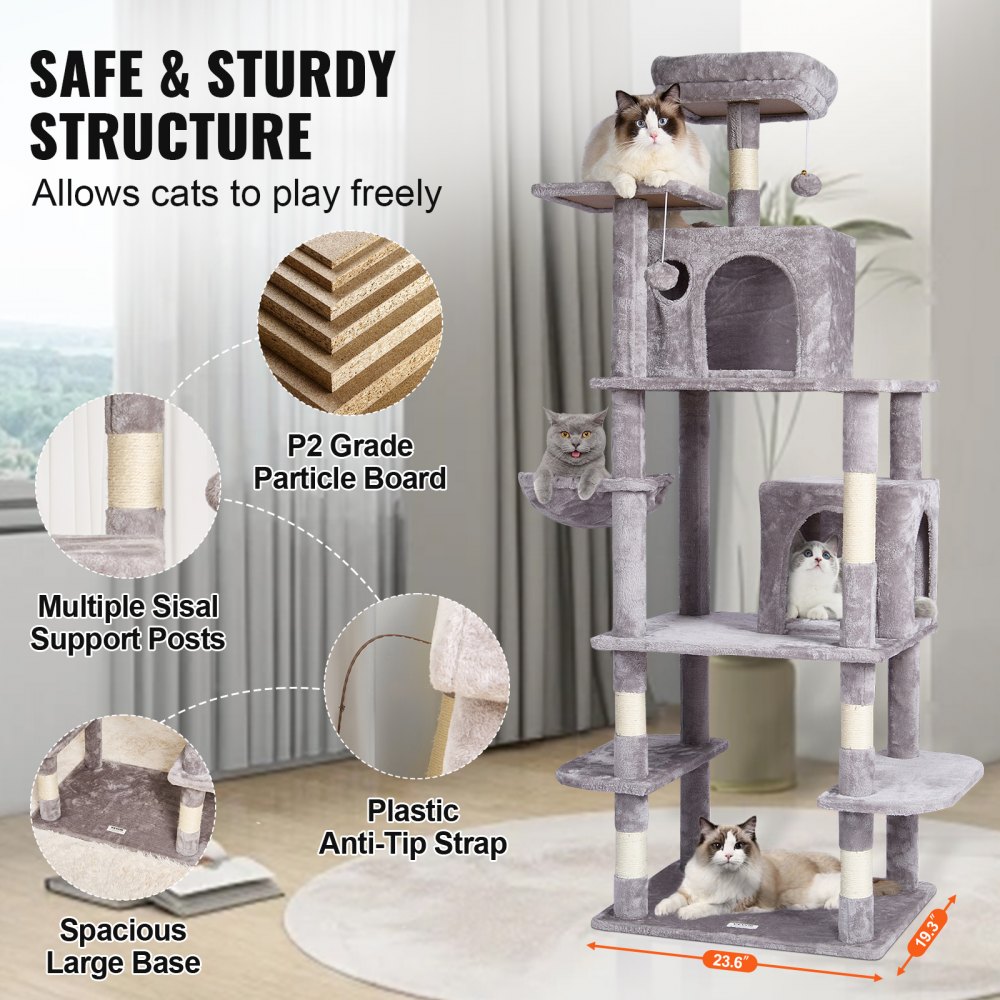 SAFE & STURDY STRUCTURE
Allows cats to play freely

P2 Grade Particle Board

Multiple Sisal Support Posts

Plastic Anti-Tip Strap

Spacious Large Base

23.6"

19.3"