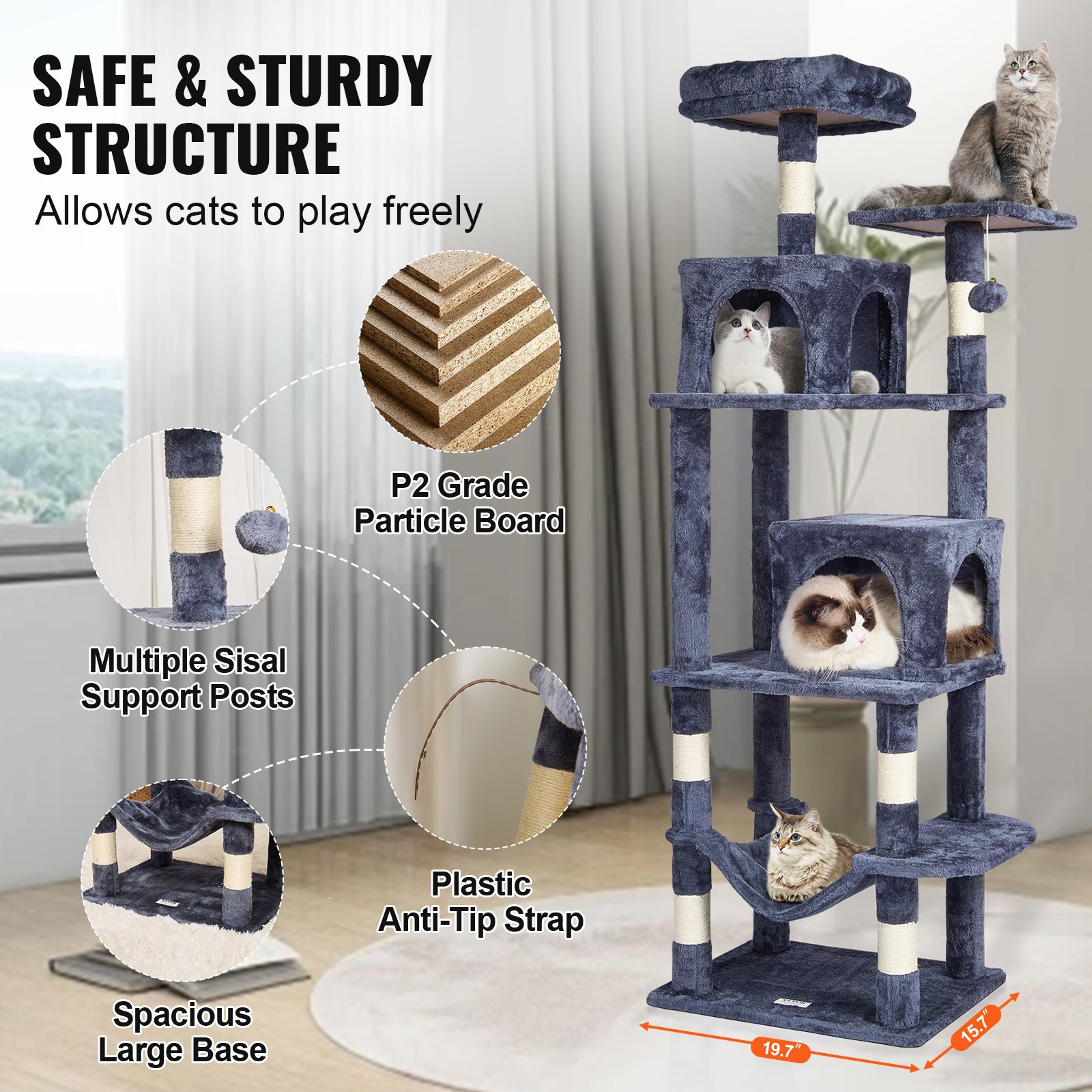 SAFE & STURDY STRUCTURE

Allows cats to play freely

P2 Grade Particle Board

Multiple Sisal Support Posts

Plastic Anti-Tip Strap

Spacious Large Base

19.7"

15.7"