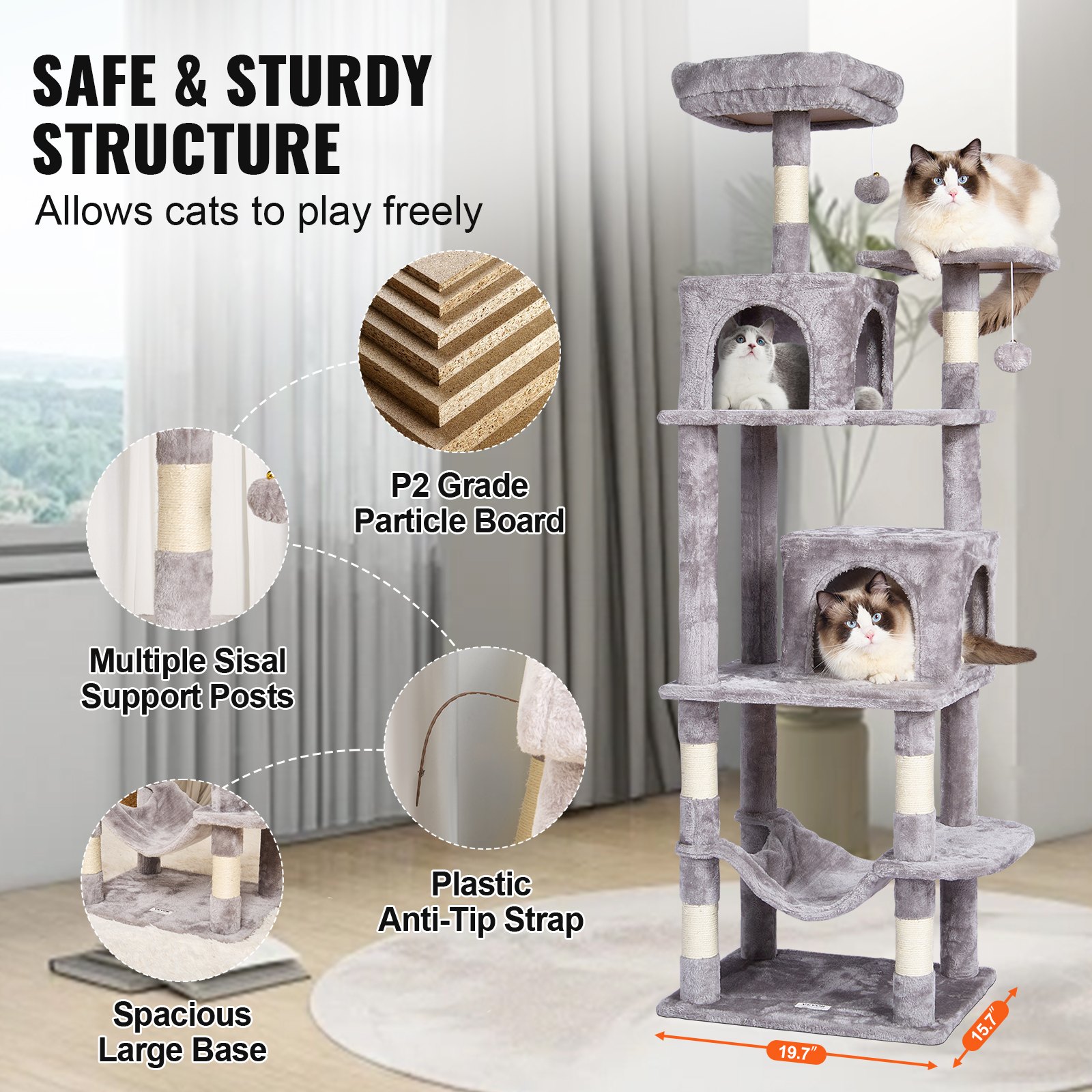 SAFE & STURDY STRUCTURE
Allows cats to play freely

P2 Grade Particle Board

Multiple Sisal Support Posts

Plastic Anti-Tip Strap

Spacious Large Base

19.7″
15.7″