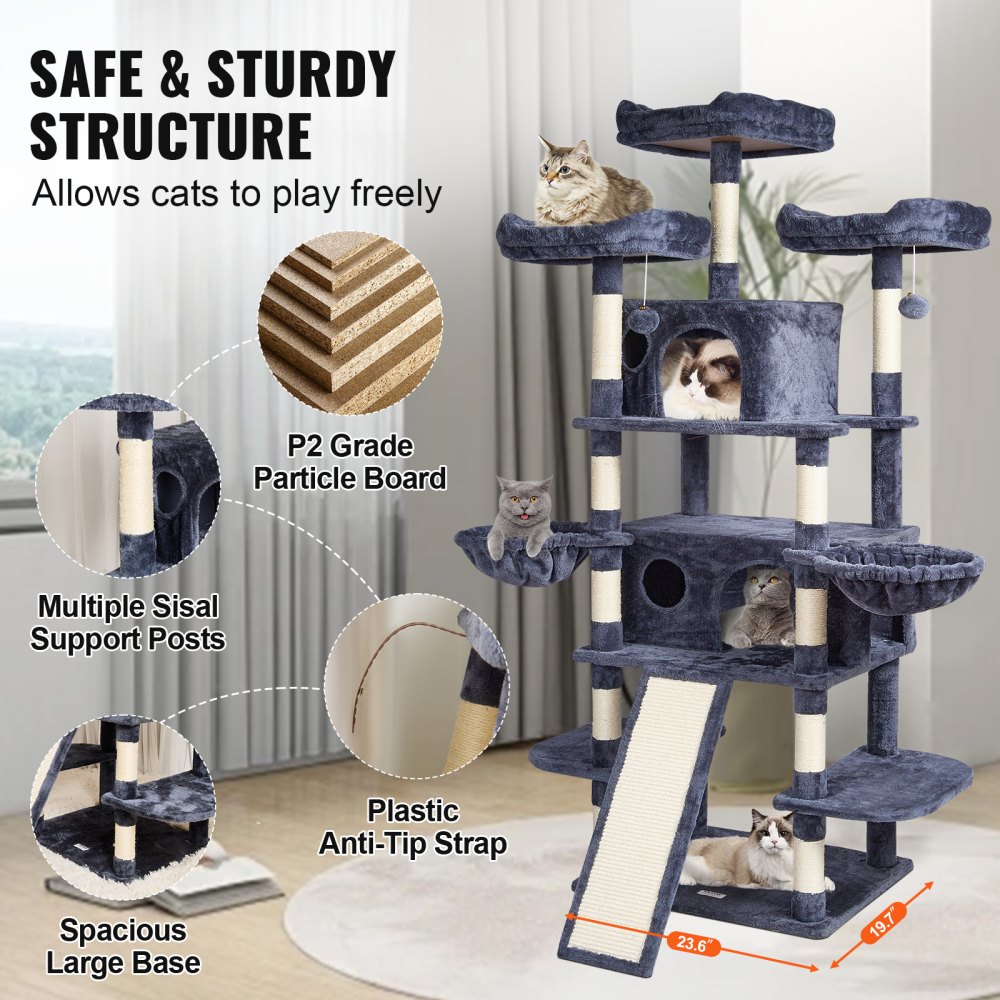 SAFE & STURDY STRUCTURE
Allows cats to play freely

P2 Grade Particle Board

Multiple Sisal Support Posts

Plastic Anti-Tip Strap

Spacious Large Base

23.6"

19.7"