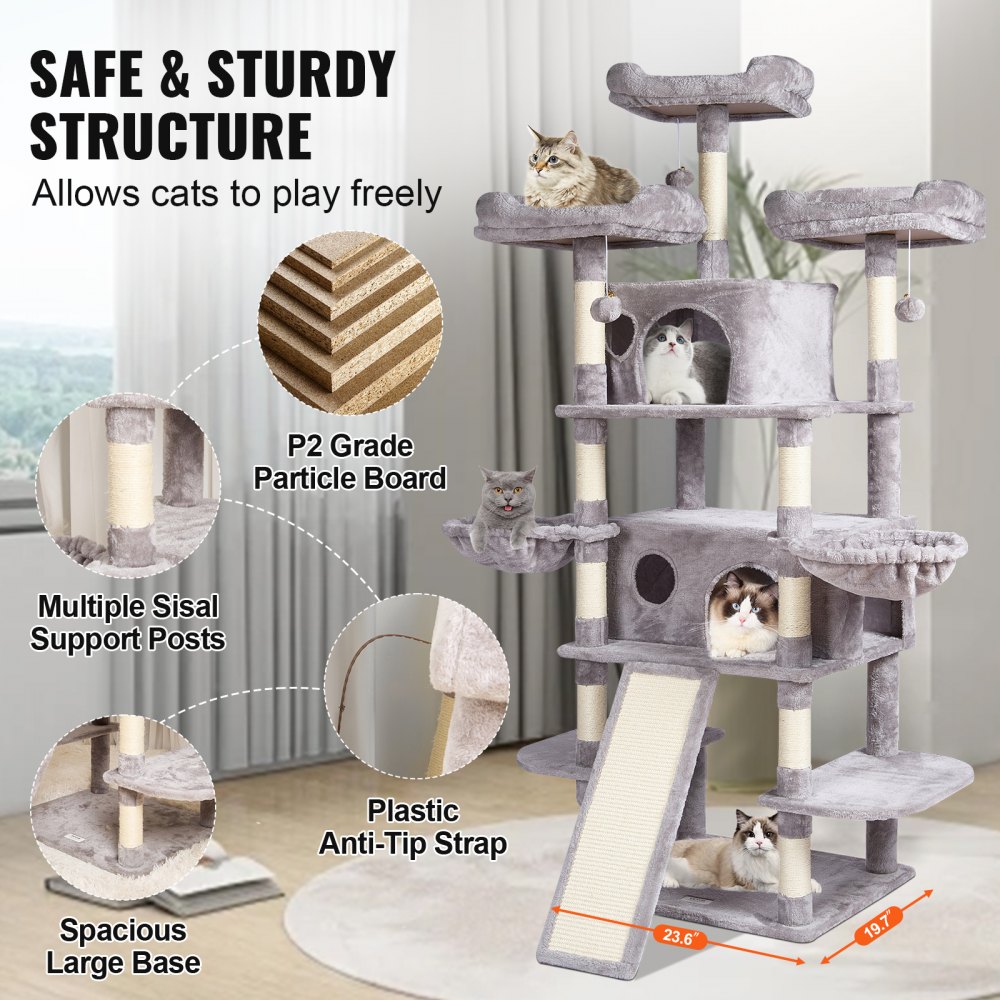 SAFE & STURDY STRUCTURE

Allows cats to play freely

P2 Grade Particle Board

Multiple Sisal Support Posts

Plastic Anti-Tip Strap

Spacious Large Base

23.6"

19.7"