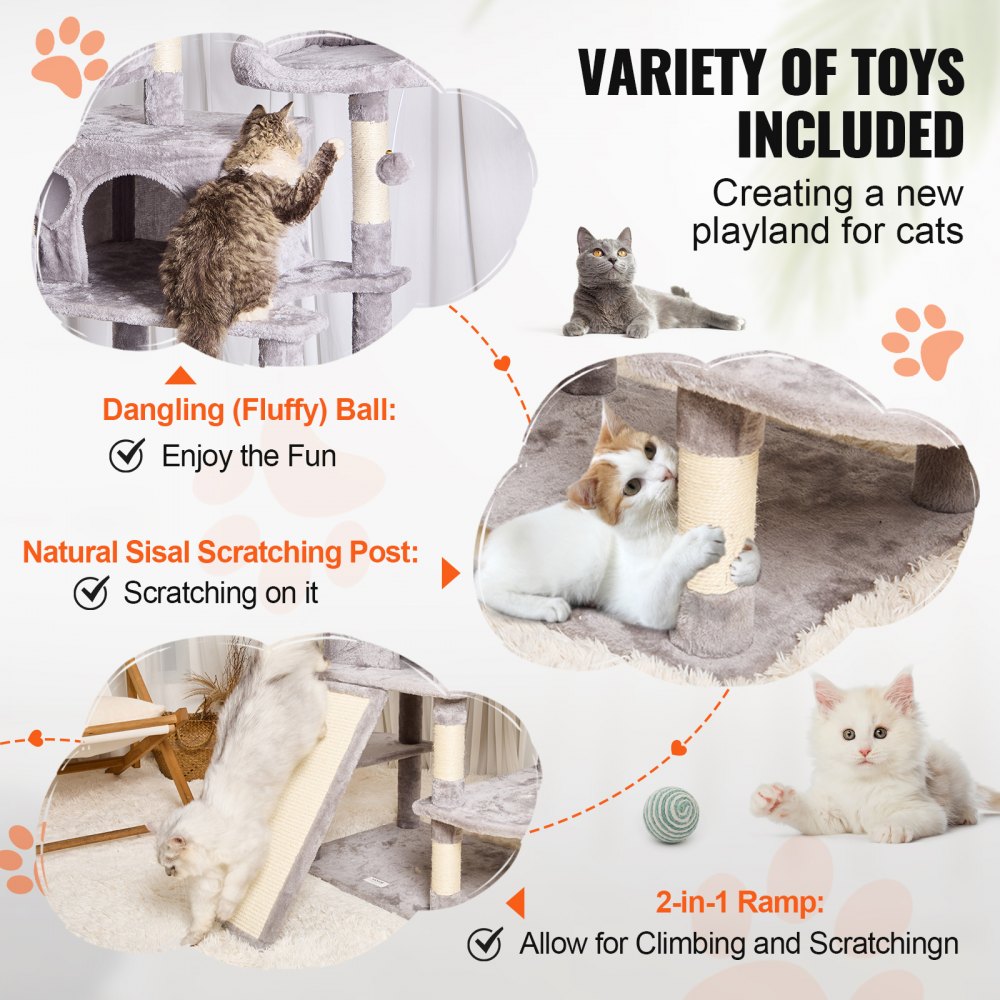 VARIETY OF TOYS INCLUDED

Creating a new playland for cats

Dangling (Fluffy) Ball:
Enjoy the Fun

Natural Sisal Scratching Post:
Scratching on it

2-in-1 Ramp:
Allow for Climbing and Scratchingn