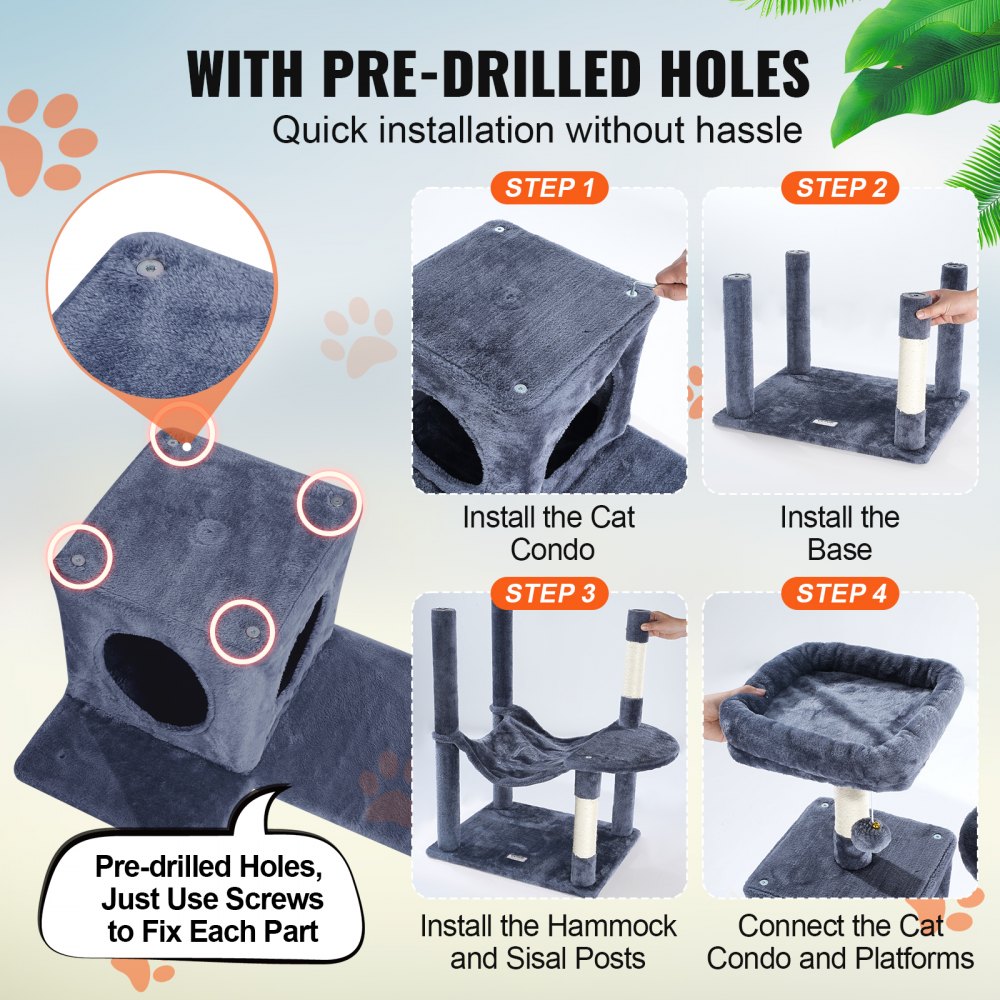 WITH PRE-DRILLED HOLES
Quick installation without hassle

STEP 1
Install the Cat Condo

STEP 2
Install the Base

STEP 3
Install the Hammock and Sisal Posts

STEP 4
Connect the Cat Condo and Platforms

Pre-drilled Holes, Just Use Screws to Fix Each Part