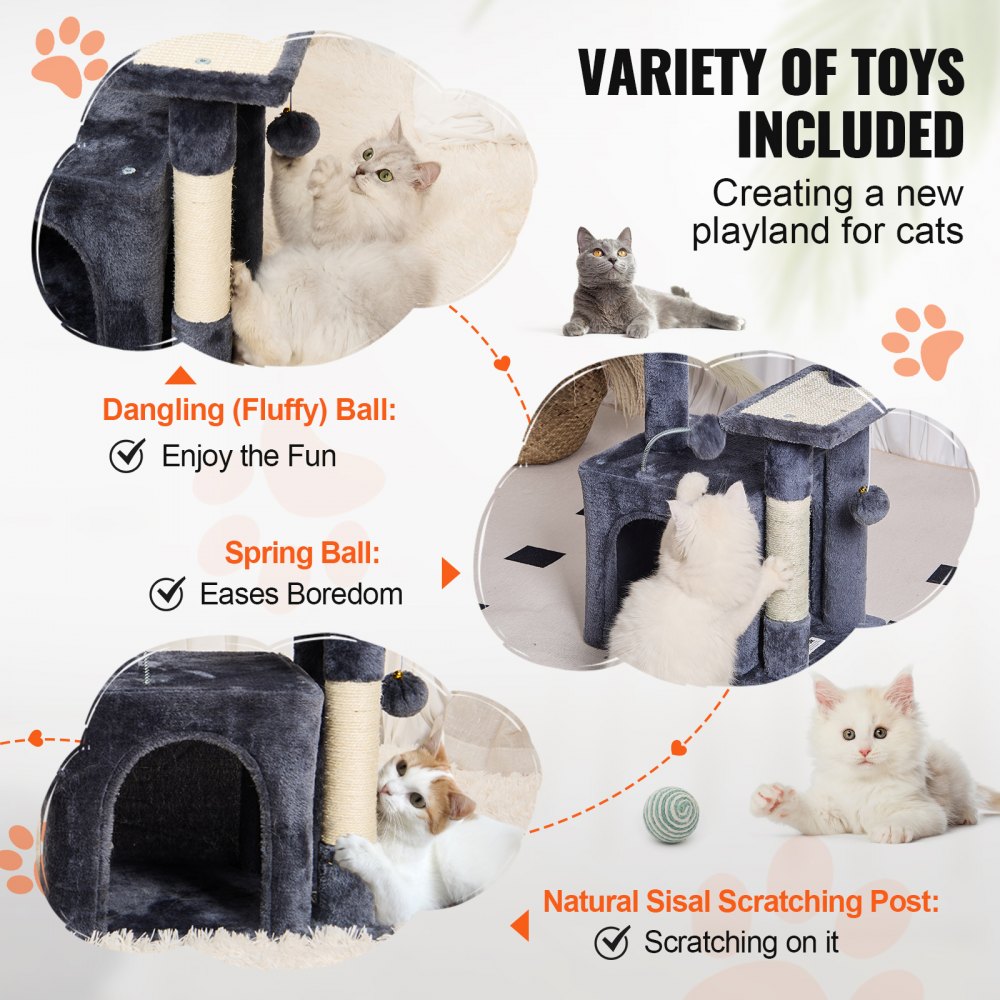 VARIETY OF TOYS INCLUDED

Creating a new playland for cats

Dangling (Fluffy) Ball:
Enjoy the Fun

Spring Ball:
Eases Boredom

Natural Sisal Scratching Post:
Scratching on it