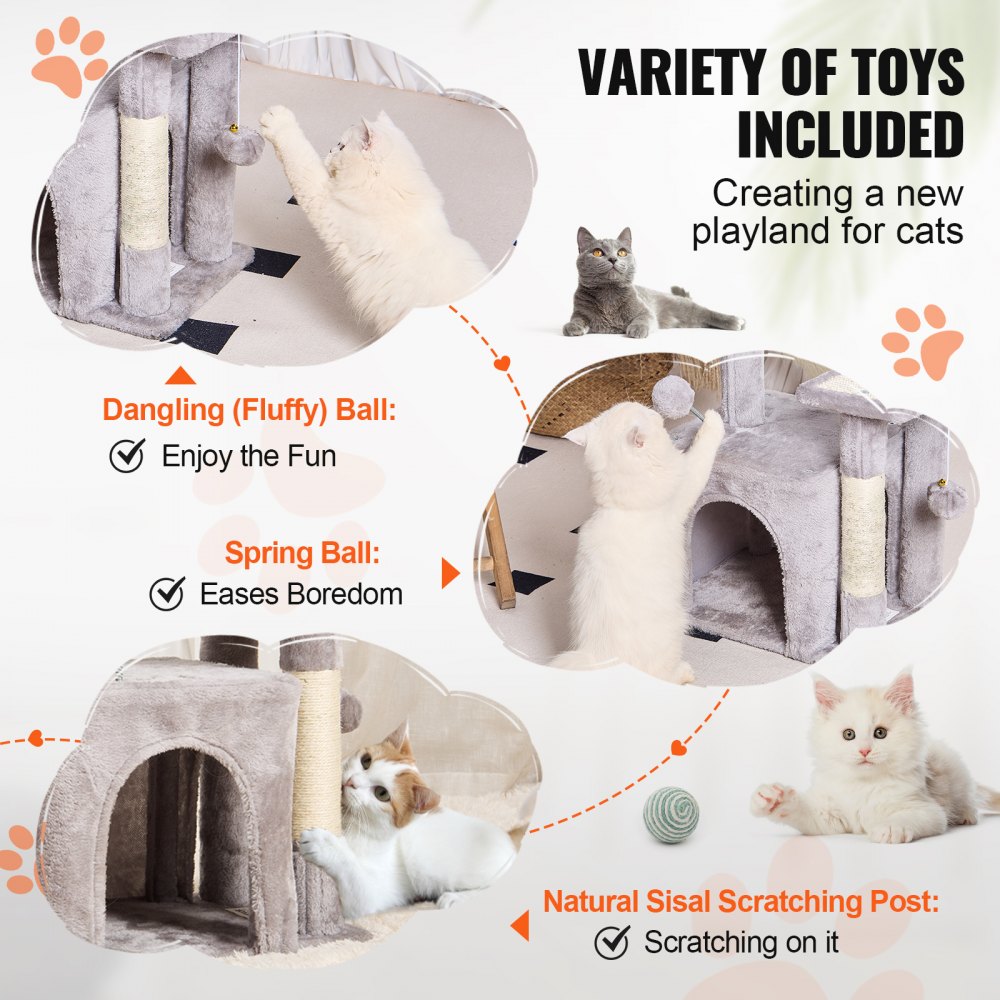 VARIETY OF TOYS INCLUDED

Creating a new playland for cats

Dangling (Fluffy) Ball:
Enjoy the Fun

Spring Ball:
Eases Boredom

Natural Sisal Scratching Post:
Scratching on it