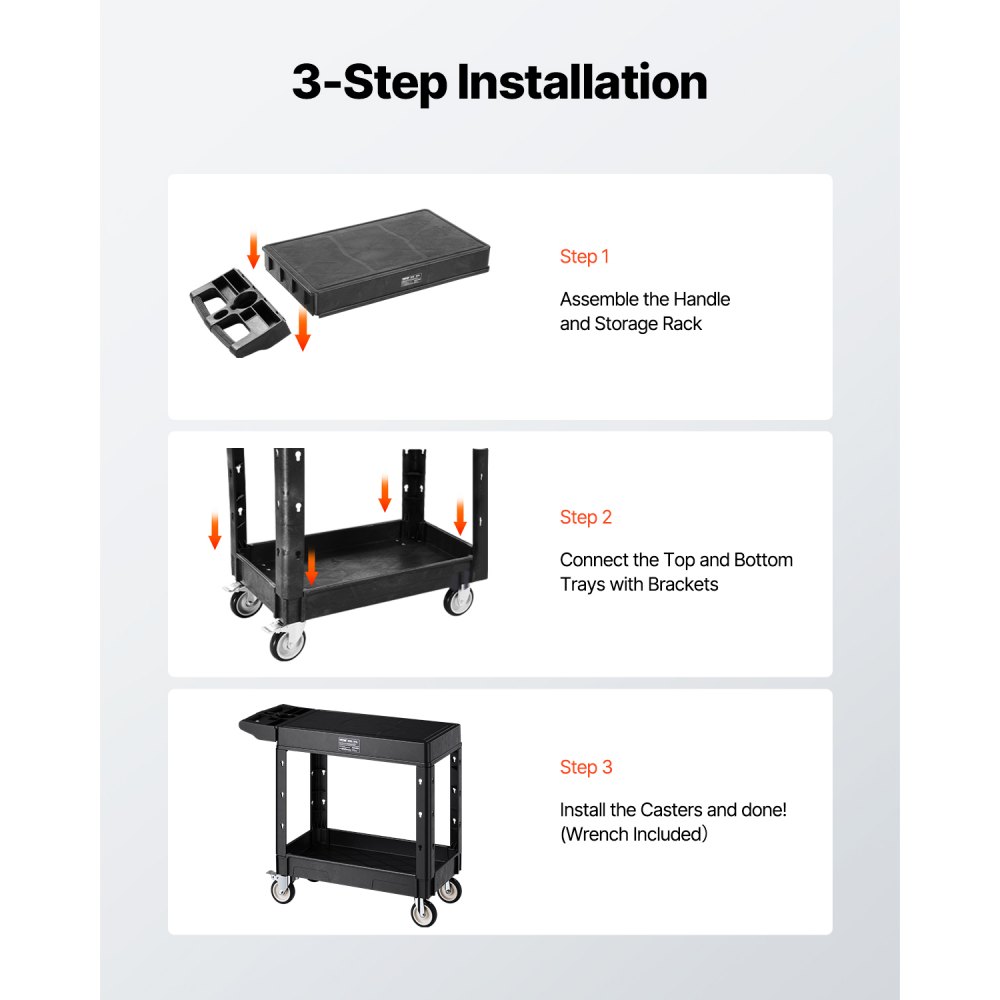 3-Step Installation

Step 1

Assemble the Handle and Storage Rack

Step 2

Connect the Top and Bottom Trays with Brackets

Step 3

Install the Casters and done! (Wrench Included)