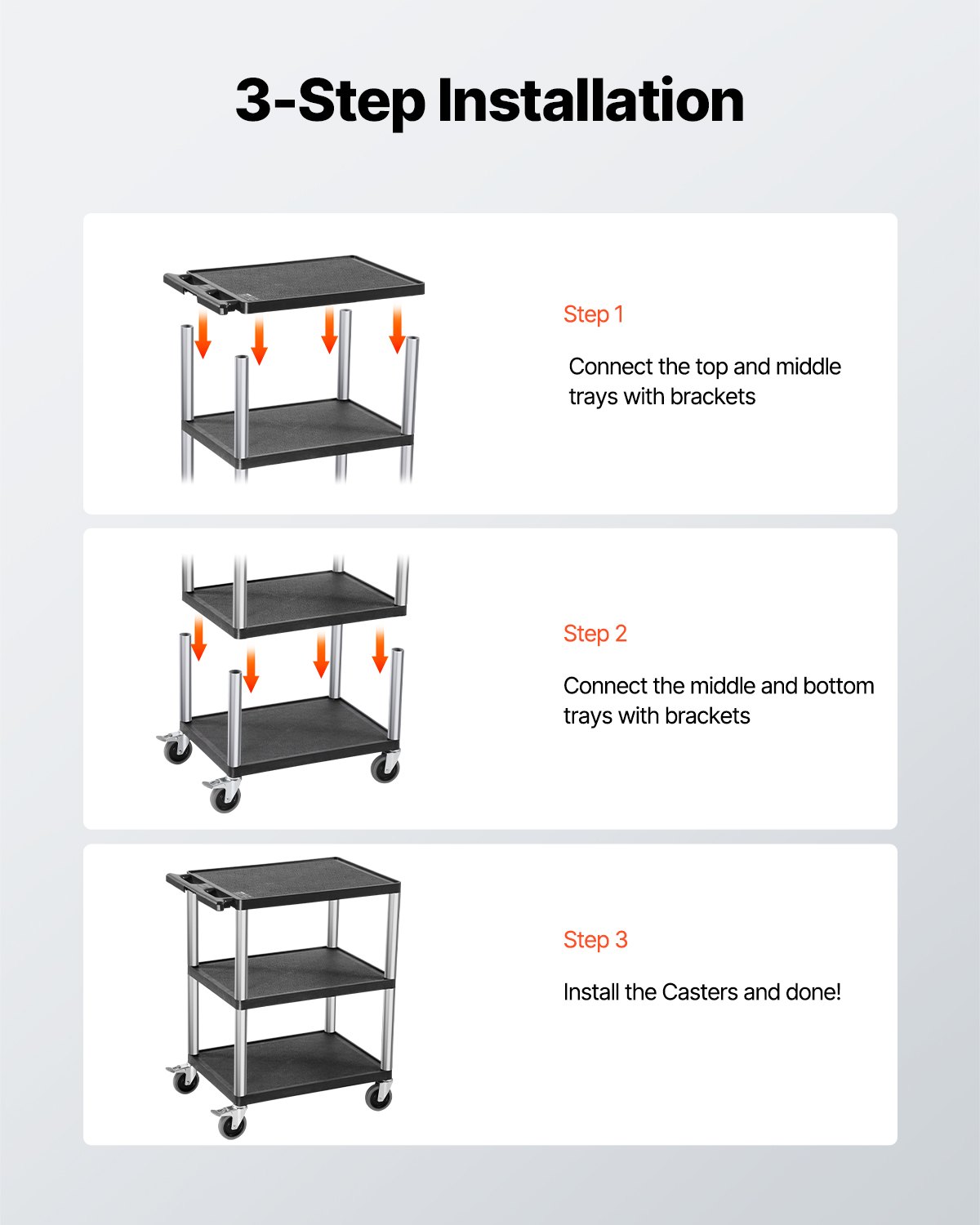 3-Step Installation

Step 1

Connect the top and middle trays with brackets

Step 2

Connect the middle and bottom trays with brackets

Step 3

Install the Casters and done!