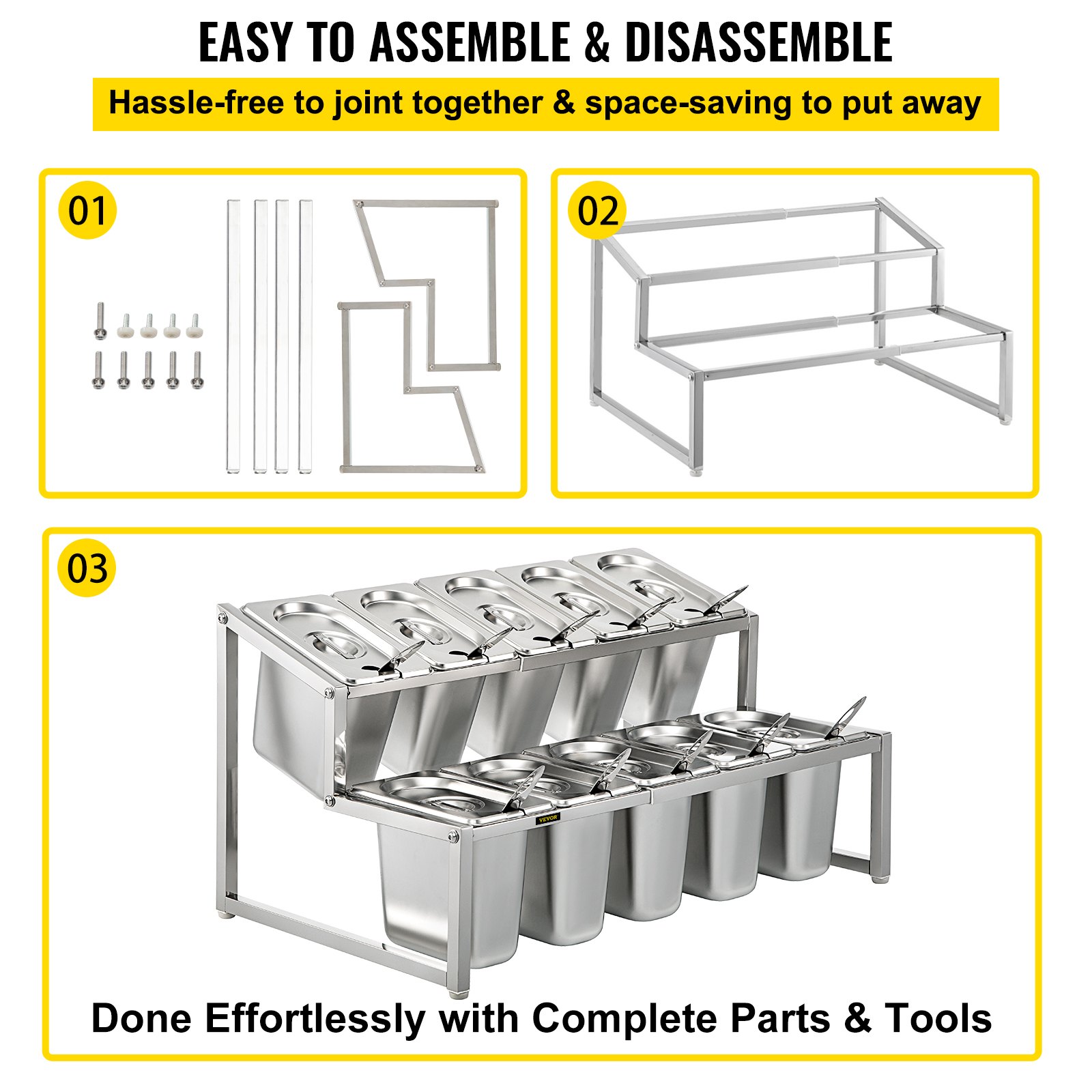 EASY TO ASSEMBLE & DISASSEMBLE

Hassle-free to joint together & space-saving to put away

01

02

03

VEVOR

Done Effortlessly with Complete Parts & Tools