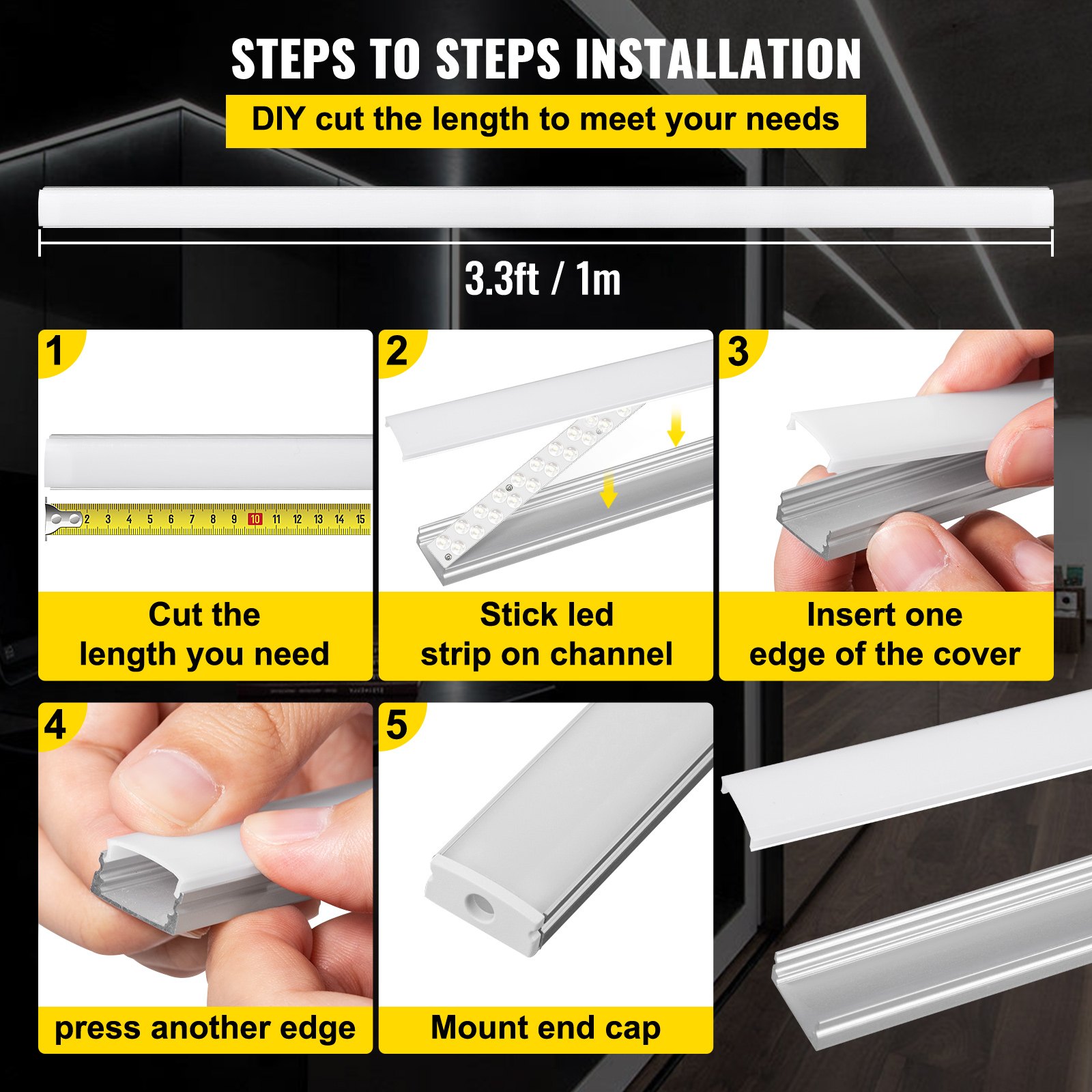 STEPS TO STEPS INSTALLATION

DIY cut the length to meet your needs

3.3ft / 1m

1

2 3 4 5 6 7 8 9 10 11 12 13 14 15

Cut the length you need

2

Stick led strip on channel

3

Insert one edge of the cover

4

press another edge

5

Mount end cap