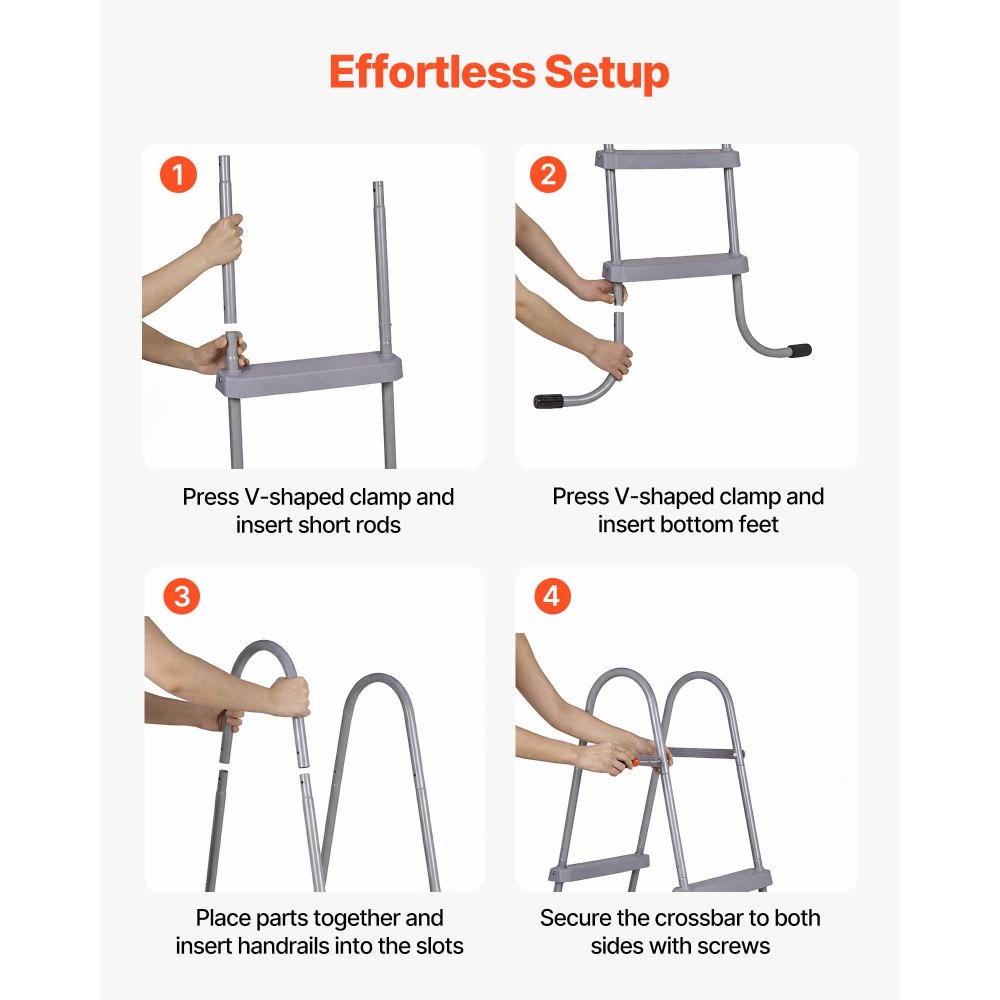 Effortless Setup

1

Press V-shaped clamp and insert short rods

2

Press V-shaped clamp and insert bottom feet

3

Place parts together and insert handrails into the slots

4

Secure the crossbar to both sides with screws