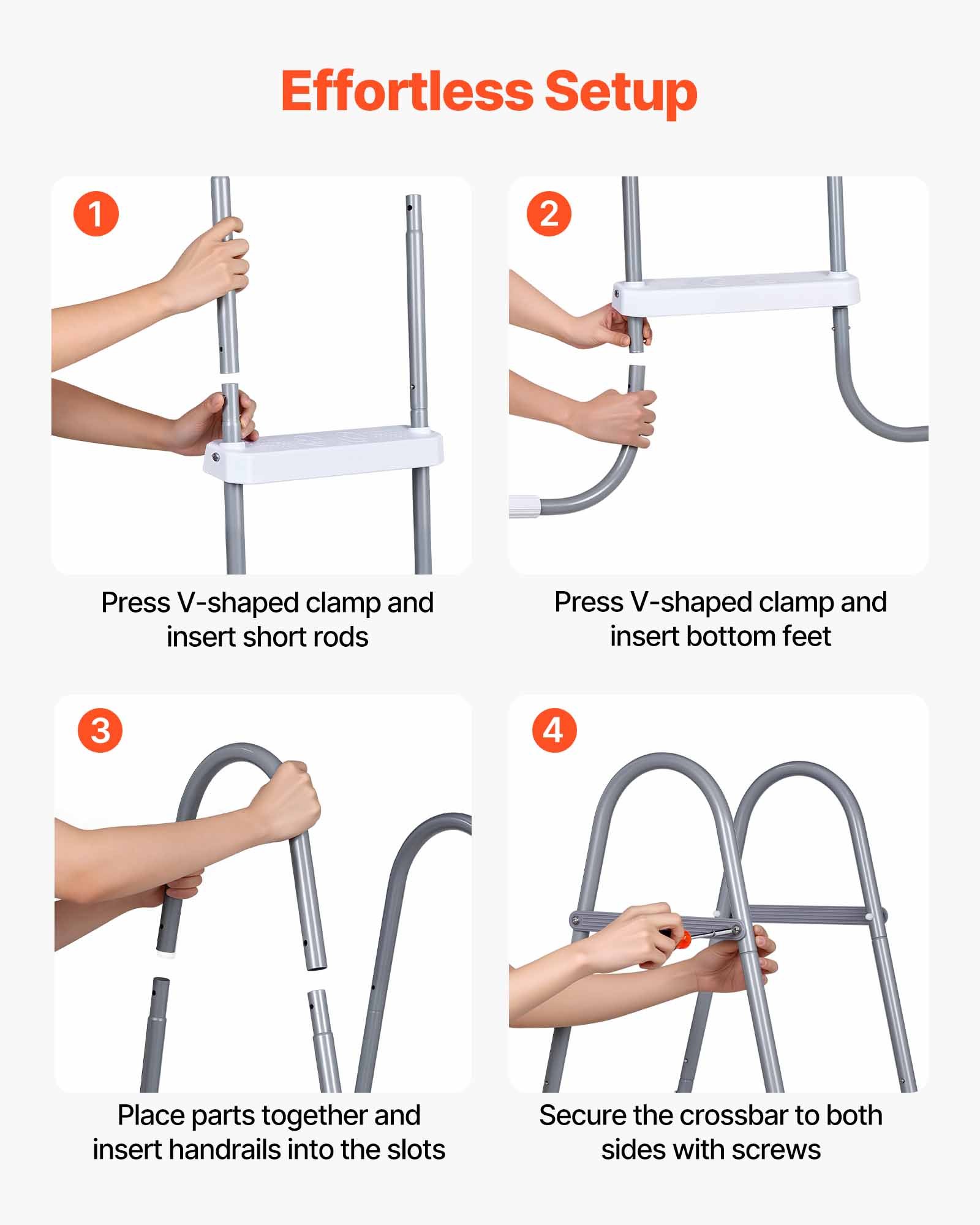 Effortless Setup

1

Press V-shaped clamp and insert short rods

2

Press V-shaped clamp and insert bottom feet

3

Place parts together and insert handrails into the slots

4

Secure the crossbar to both sides with screws