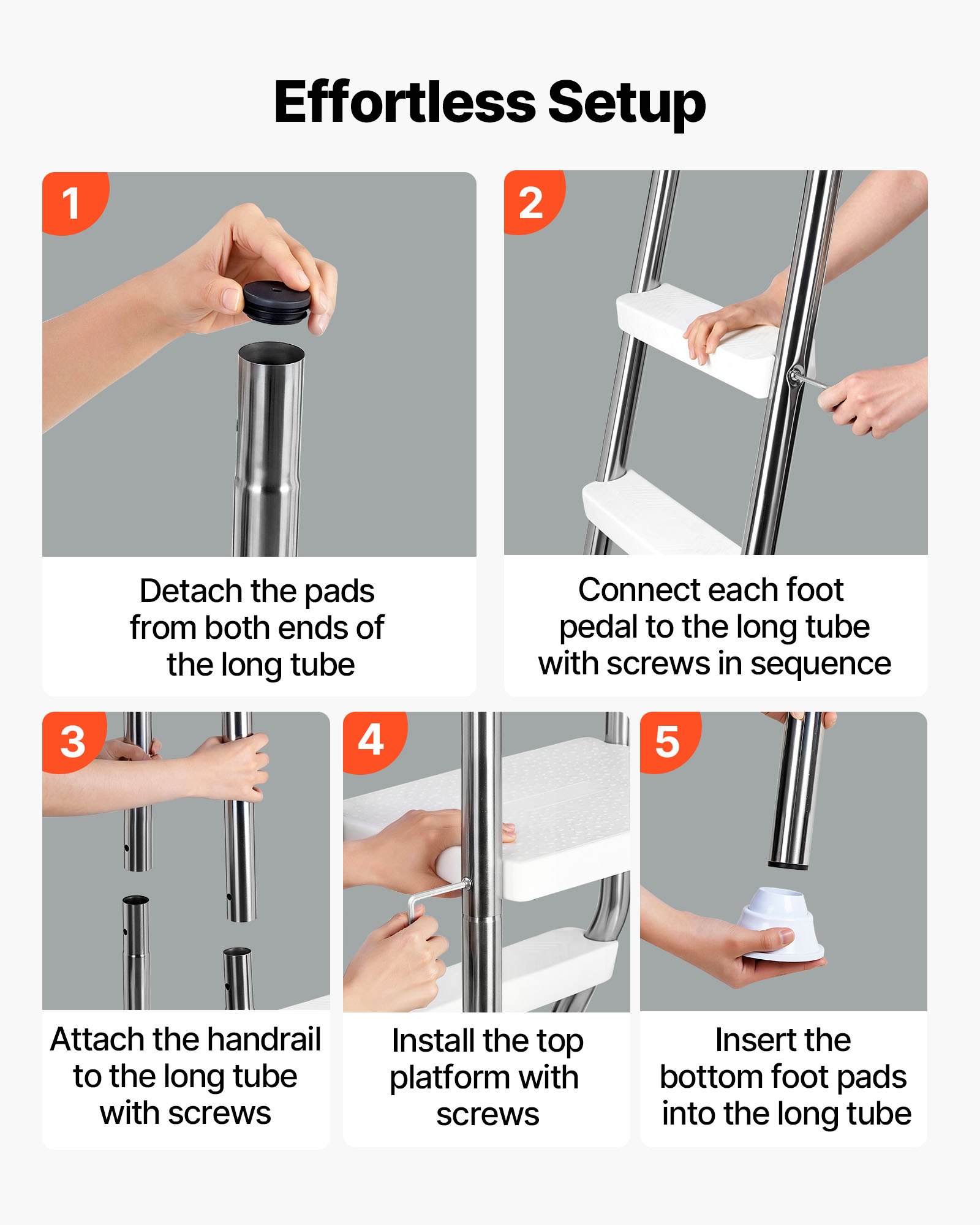 Effortless Setup

1

Detach the pads from both ends of the long tube

2

Connect each foot pedal to the long tube with screws in sequence

3

Attach the handrail to the long tube with screws

4

Install the top platform with screws

5

Insert the bottom foot pads into the long tube