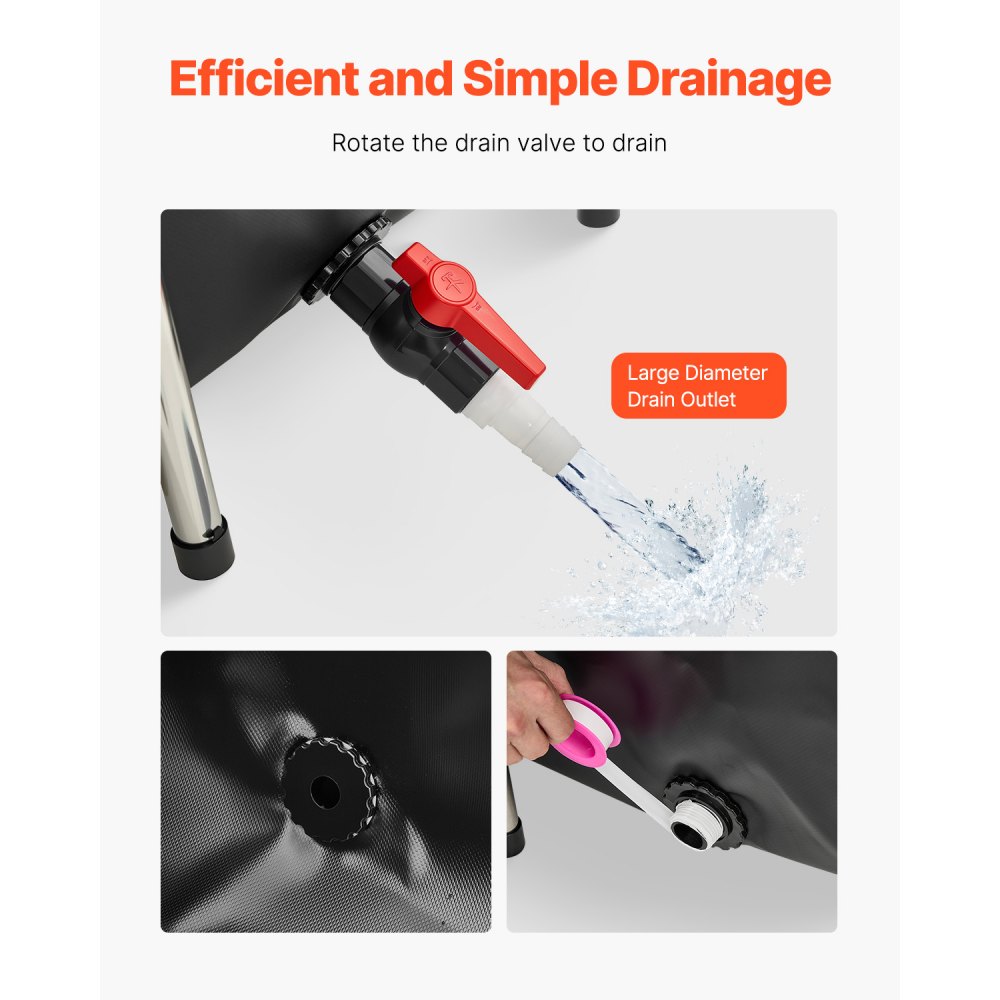 Efficient and Simple Drainage

Rotate the drain valve to drain

Large Diameter Drain Outlet