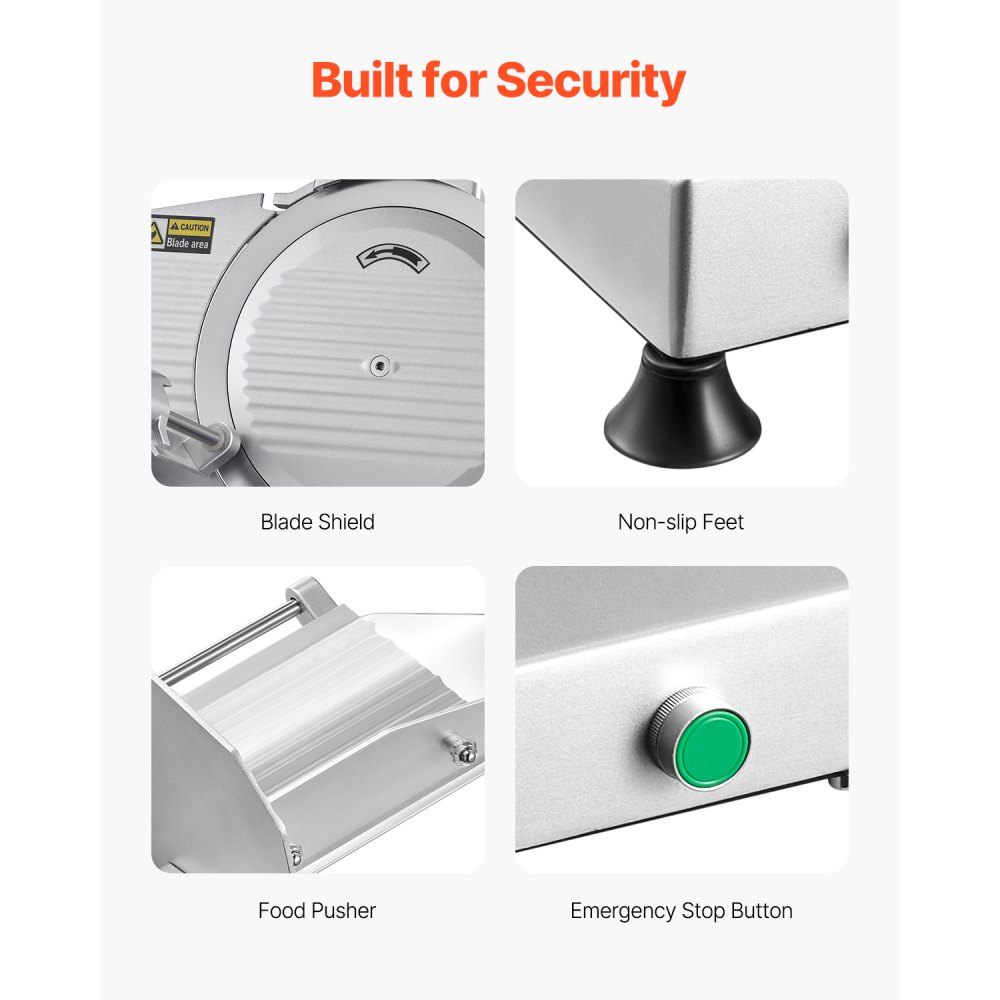 Built for Security

CAUTION
Blade area

Blade Shield

Non-slip Feet

Food Pusher

Emergency Stop Button