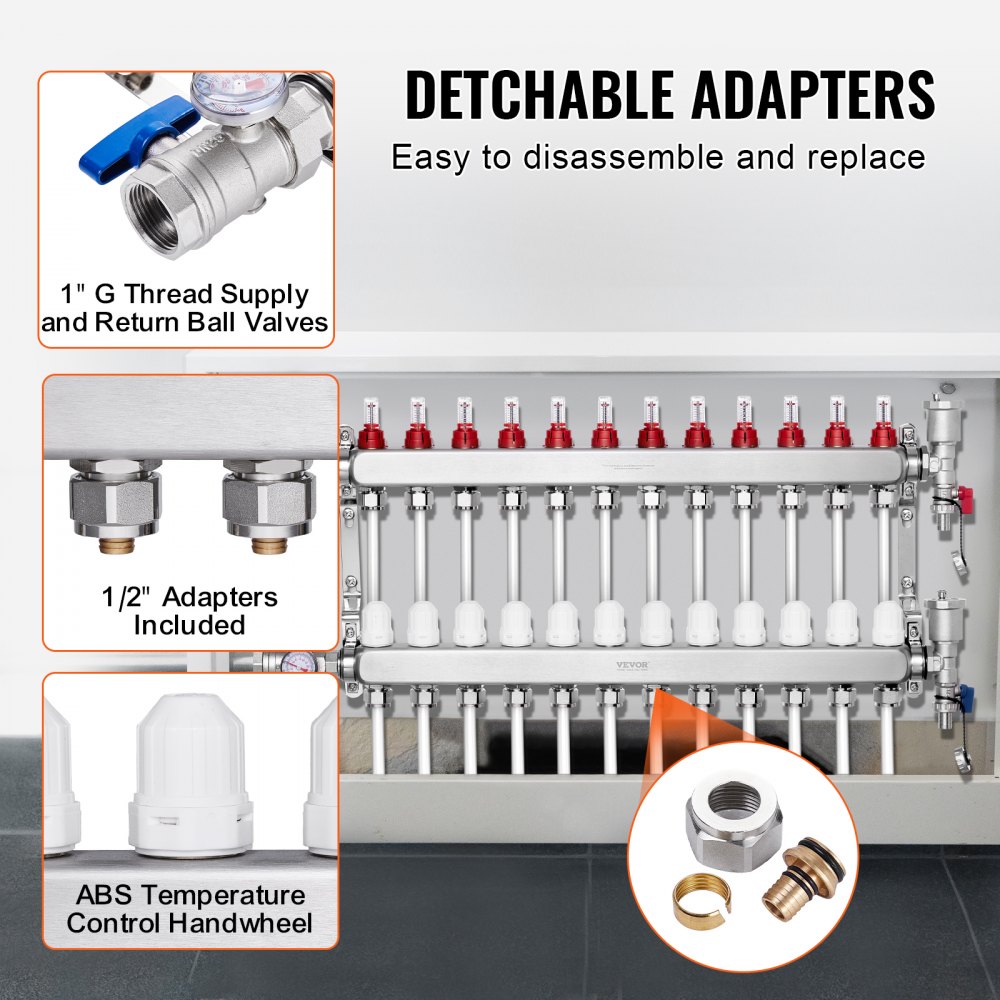 DETCHABLE ADAPTERS
Easy to disassemble and replace

1" G Thread Supply and Return Ball Valves

1/2" Adapters Included

ABS Temperature Control Handwheel

VEVOR