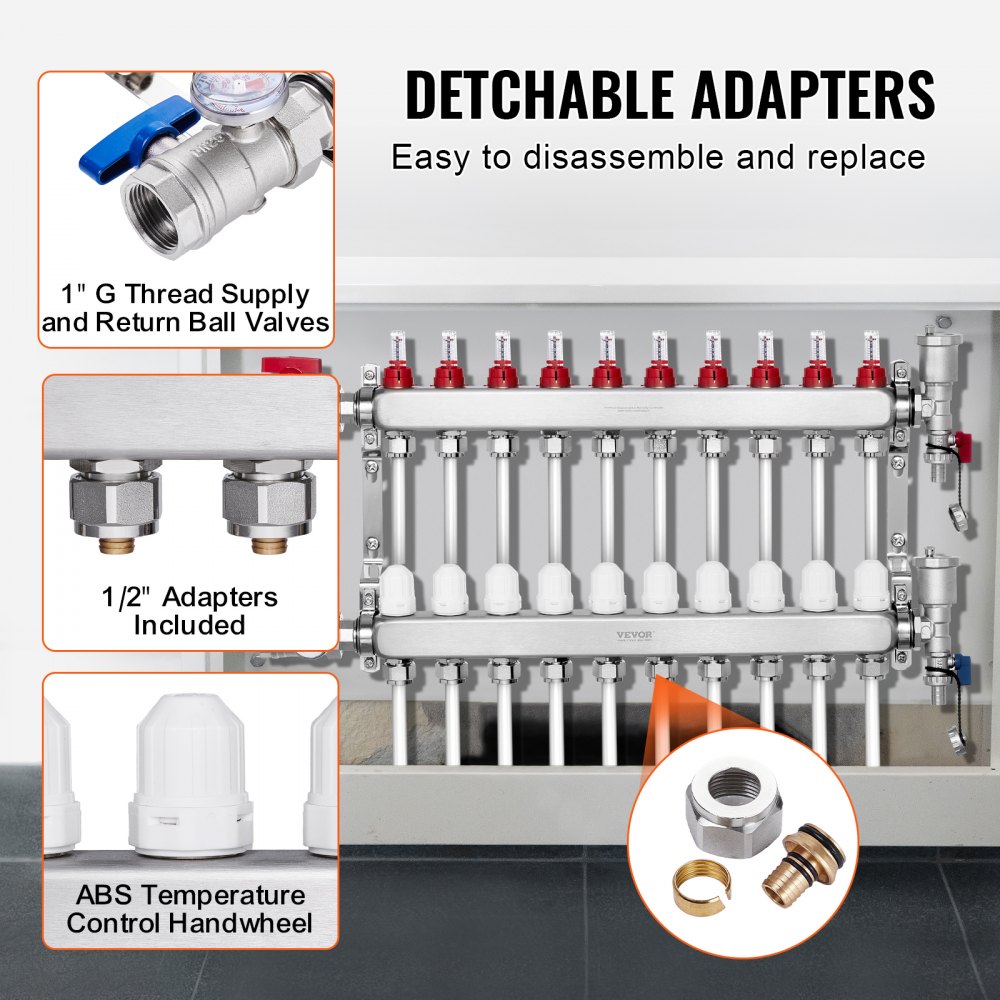 DETCHABLE ADAPTERS

Easy to disassemble and replace

1" G Thread Supply and Return Ball Valves

1/2" Adapters Included

ABS Temperature Control Handwheel

VEVOR