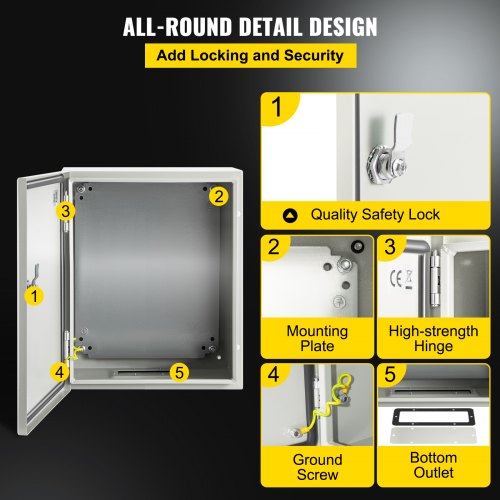 ALL-ROUND DETAIL DESIGN

Add Locking and Security

3

2

1

4

5

1

Quality Safety Lock

2

Mounting Plate

3

CE

High-strength Hinge

4

Ground Screw

5

Bottom Outlet