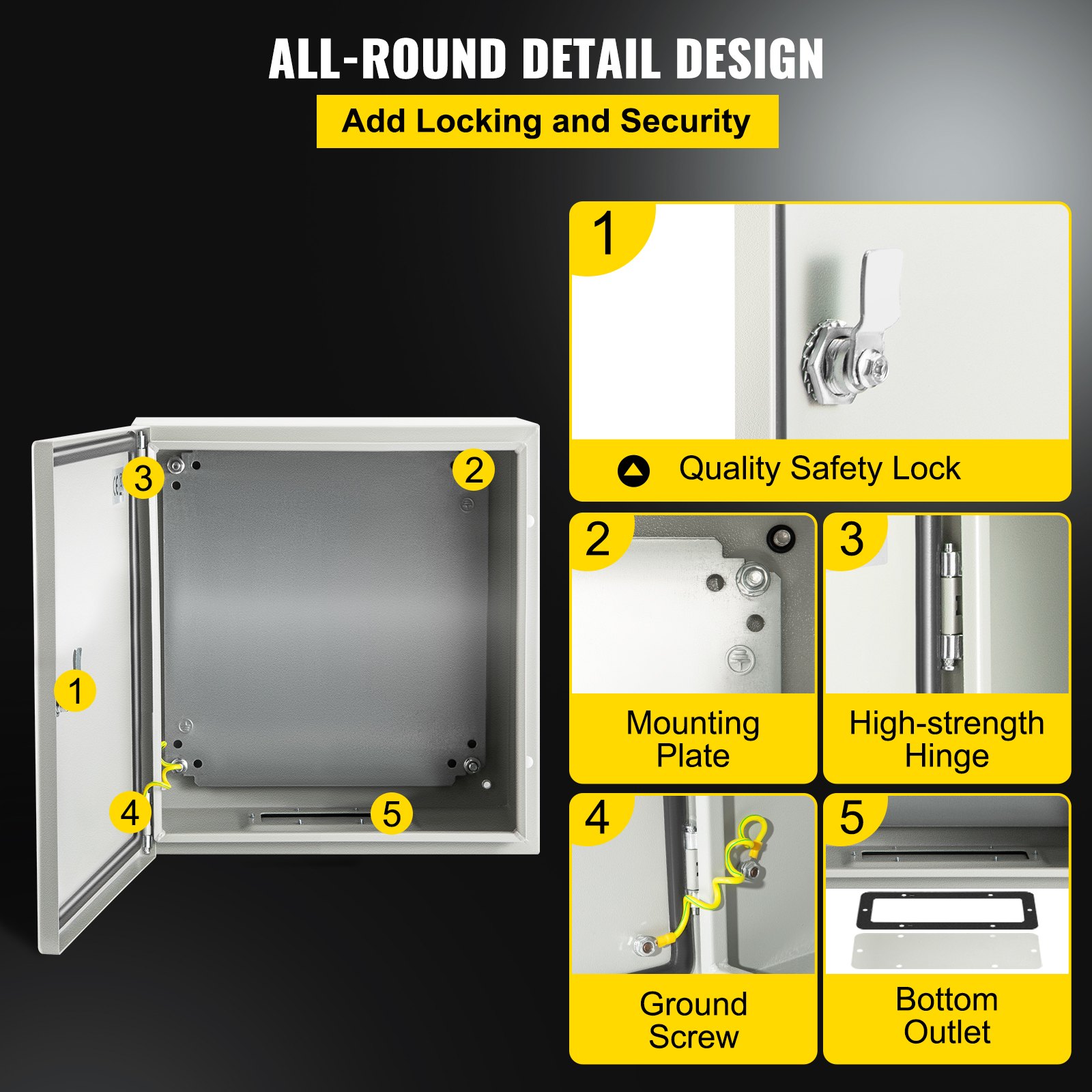 ALL-ROUND DETAIL DESIGN

Add Locking and Security

3
2
1
4
5

1
Quality Safety Lock

2
Mounting Plate

3
High-strength Hinge

4
Ground Screw

5
Bottom Outlet