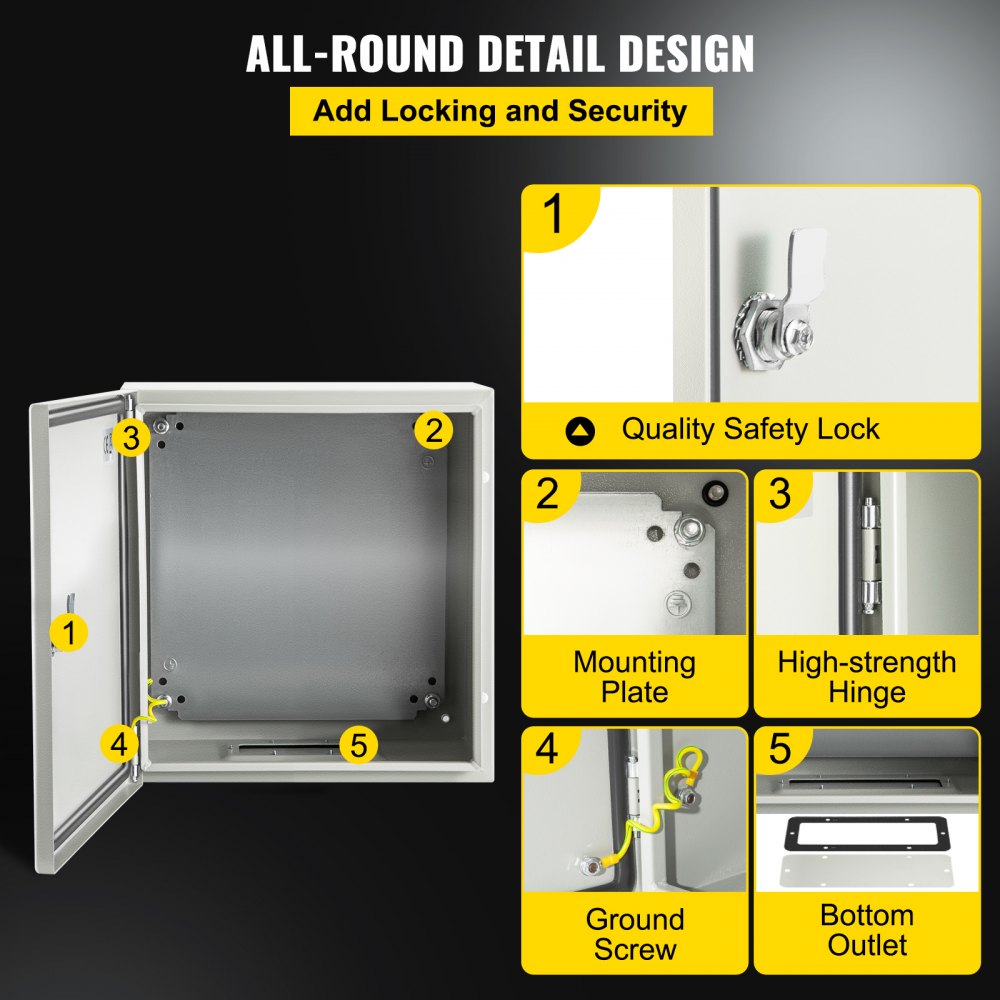 ALL-ROUND DETAIL DESIGN

Add Locking and Security

3

2

1

4

5

1

Quality Safety Lock

2

Mounting Plate

3

High-strength Hinge

4

Ground Screw

5

Bottom Outlet