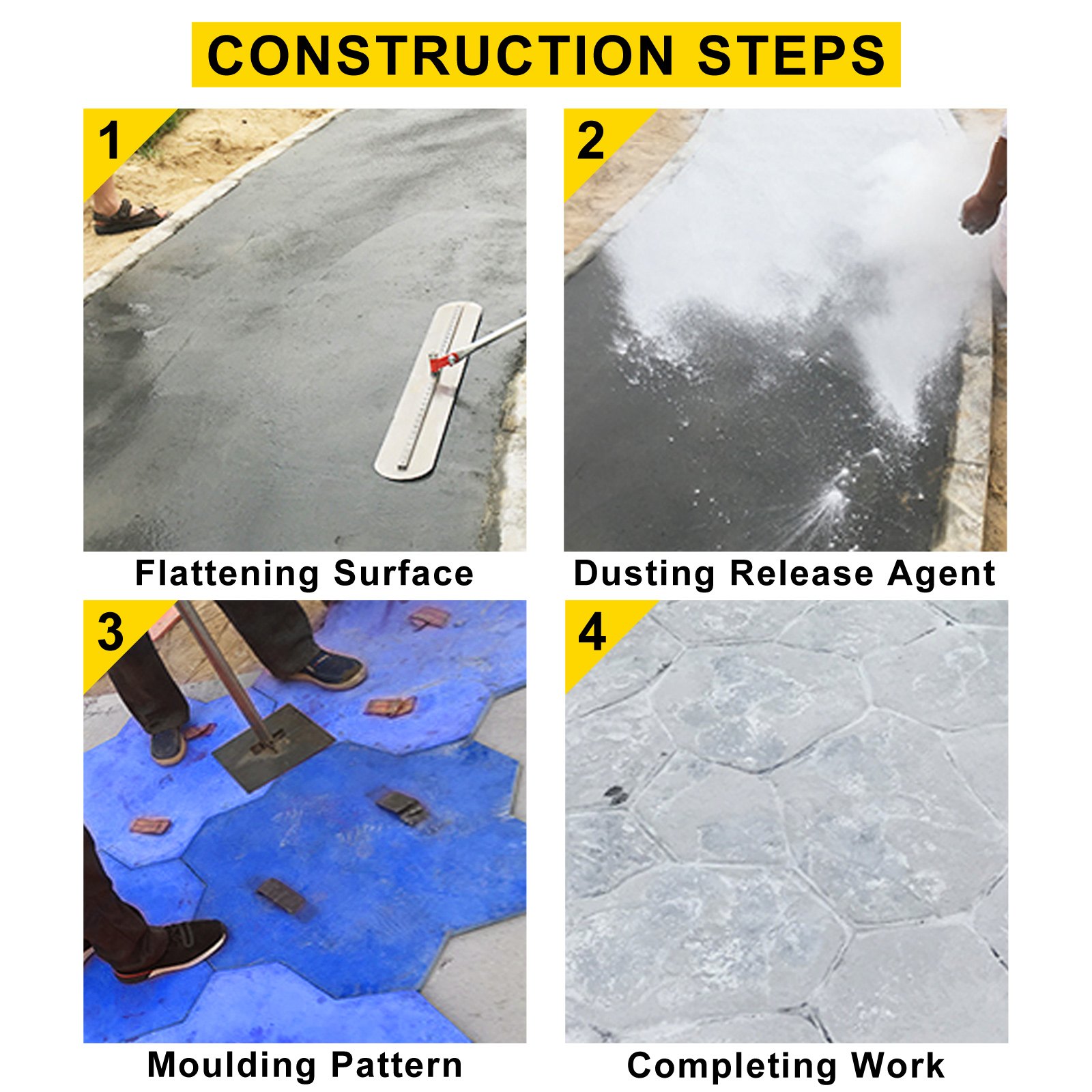 CONSTRUCTION STEPS

1

Flattening Surface

2

Dusting Release Agent

3

Moulding Pattern

4

Completing Work