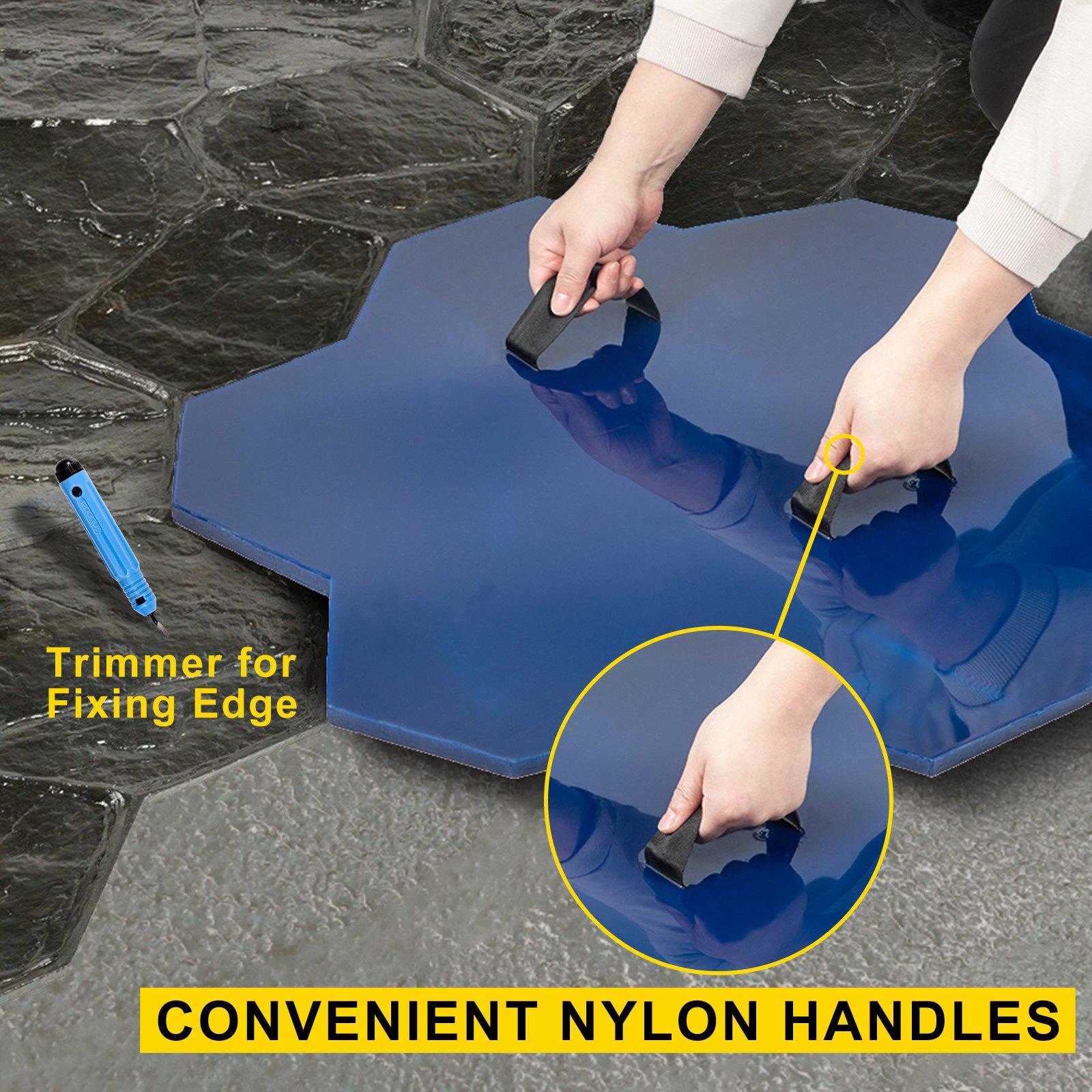 Trimmer for Fixing Edge

CONVENIENT NYLON HANDLES