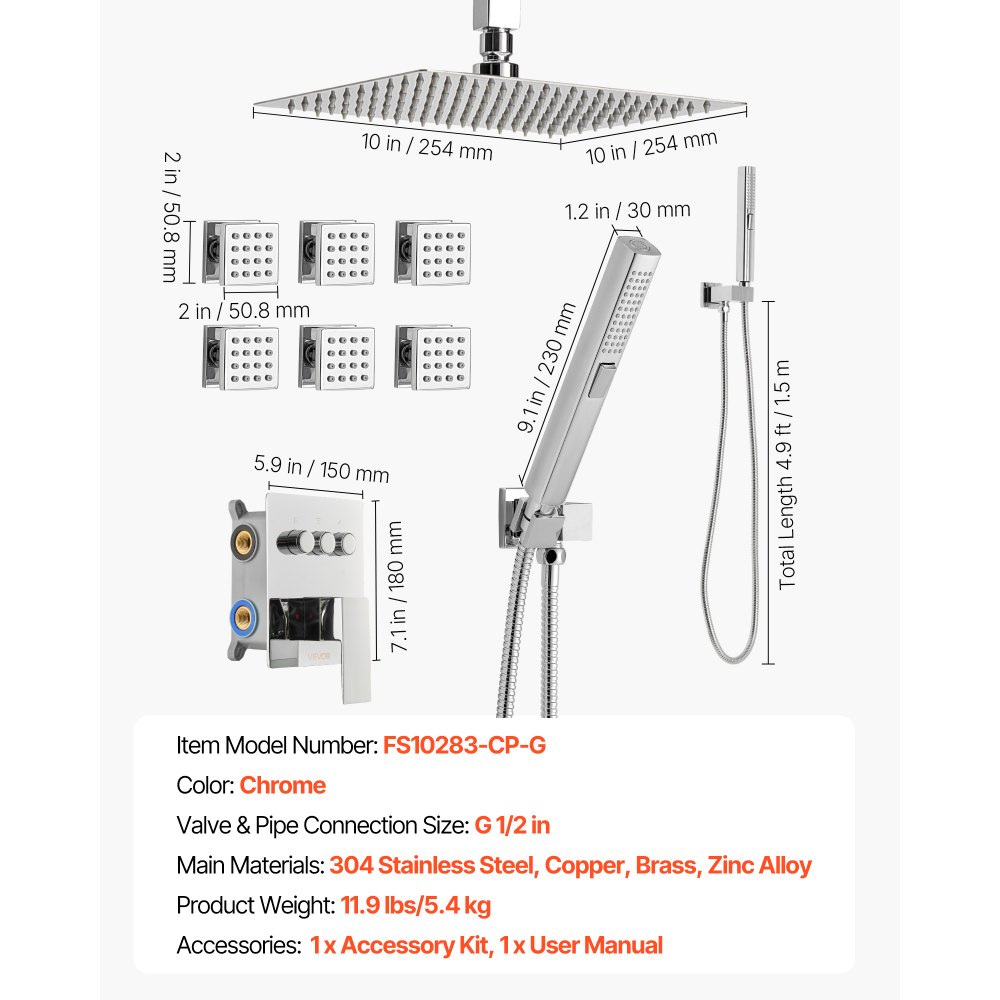 10 in / 254 mm
10 in / 254 mm
2 in / 50.8 mm
2 in / 50.8 mm
1.2 in / 30 mm
9.1 in / 230 mm
Total Length 4.9 ft / 1.5 m
5.9 in / 150 mm
7.1 in / 180 mm
VEVOR

Item Model Number: FS10283-CP-G
Color: Chrome
Valve & Pipe Connection Size: G 1/2 in
Main Materials: 304 Stainless Steel, Copper, Brass, Zinc Alloy
Product Weight: 11.9 lbs/5.4 kg
Accessories: 1 x Accessory Kit, 1 x User Manual