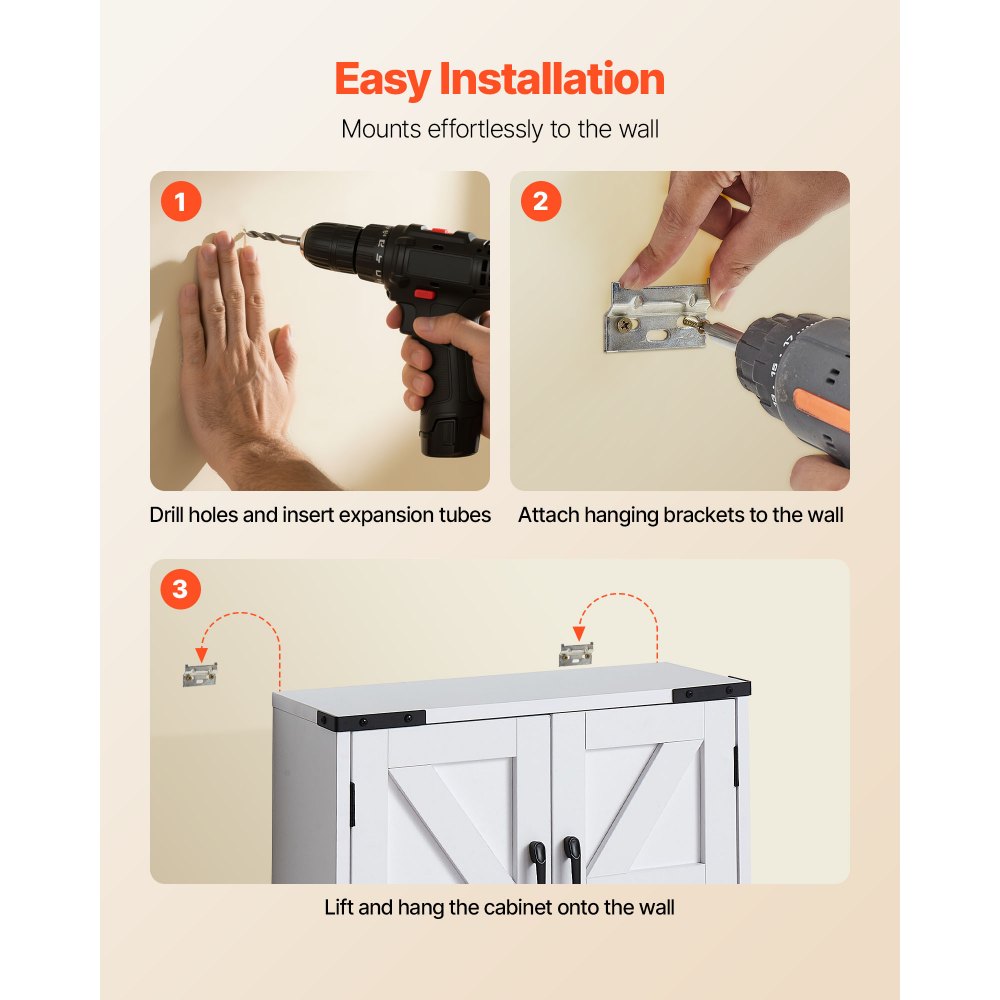 Easy Installation

Mounts effortlessly to the wall

1

Drill holes and insert expansion tubes

2

Attach hanging brackets to the wall

3

Lift and hang the cabinet onto the wall