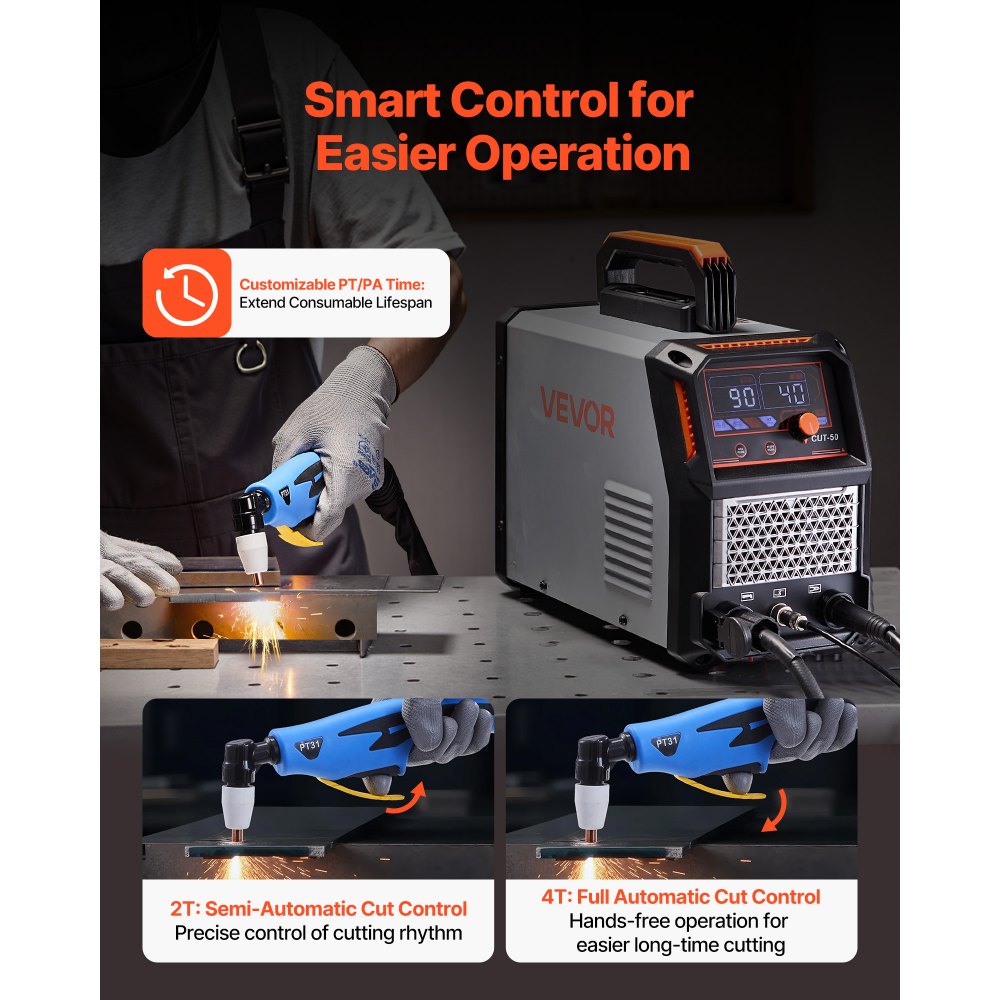 Smart Control for Easier Operation

Customizable PT/PA Time:
Extend Consumable Lifespan

VEVOR

90 40

CUT-50

PT31

PT31

2T: Semi-Automatic Cut Control
Precise control of cutting rhythm

4T: Full Automatic Cut Control
Hands-free operation for easier long-time cutting