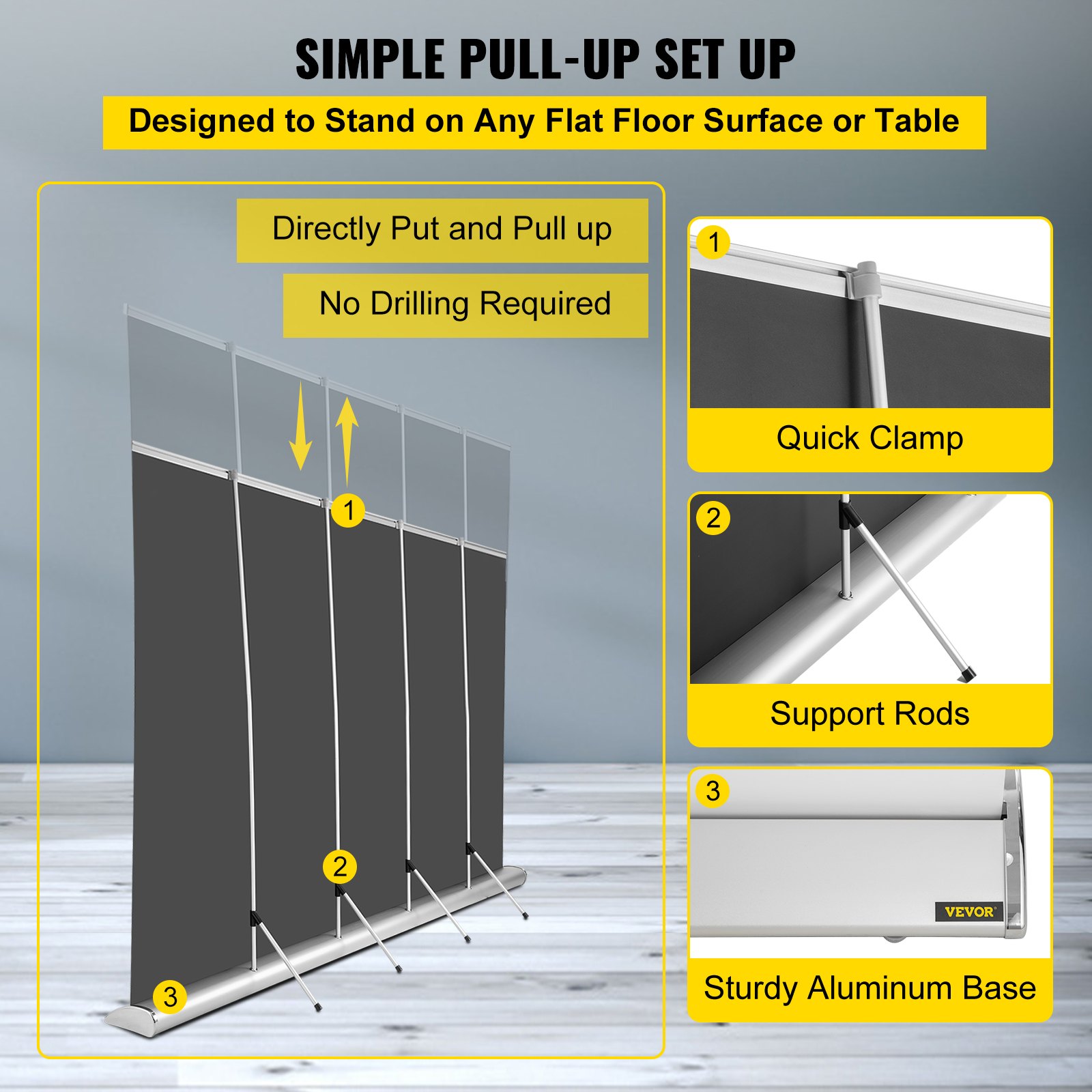 SIMPLE PULL-UP SET UP

Designed to Stand on Any Flat Floor Surface or Table

Directly Put and Pull up

No Drilling Required

1

2

3

1

Quick Clamp

2

Support Rods

3

VEVOR

Sturdy Aluminum Base