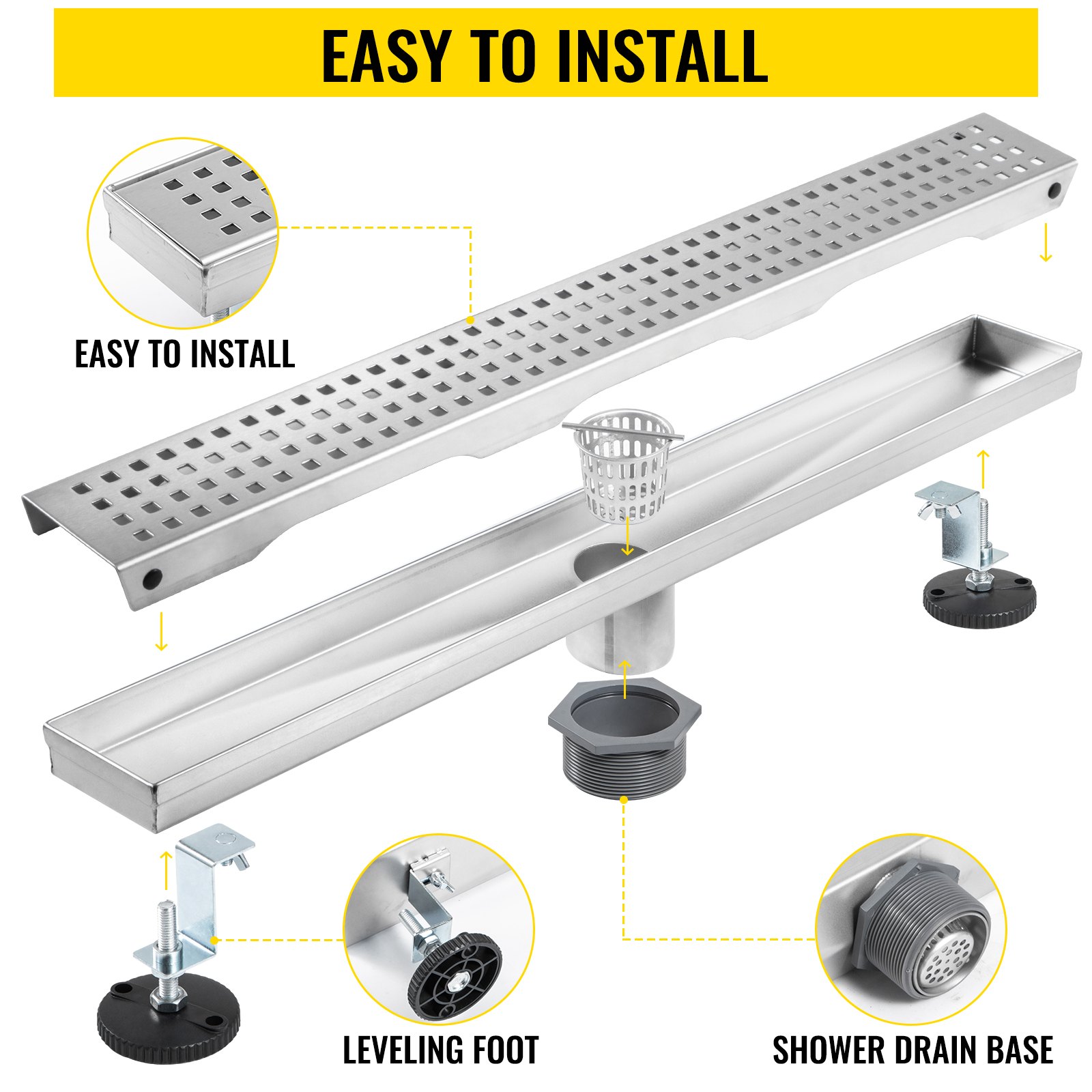 EASY TO INSTALL

EASY TO INSTALL

LEVELING FOOT

SHOWER DRAIN BASE