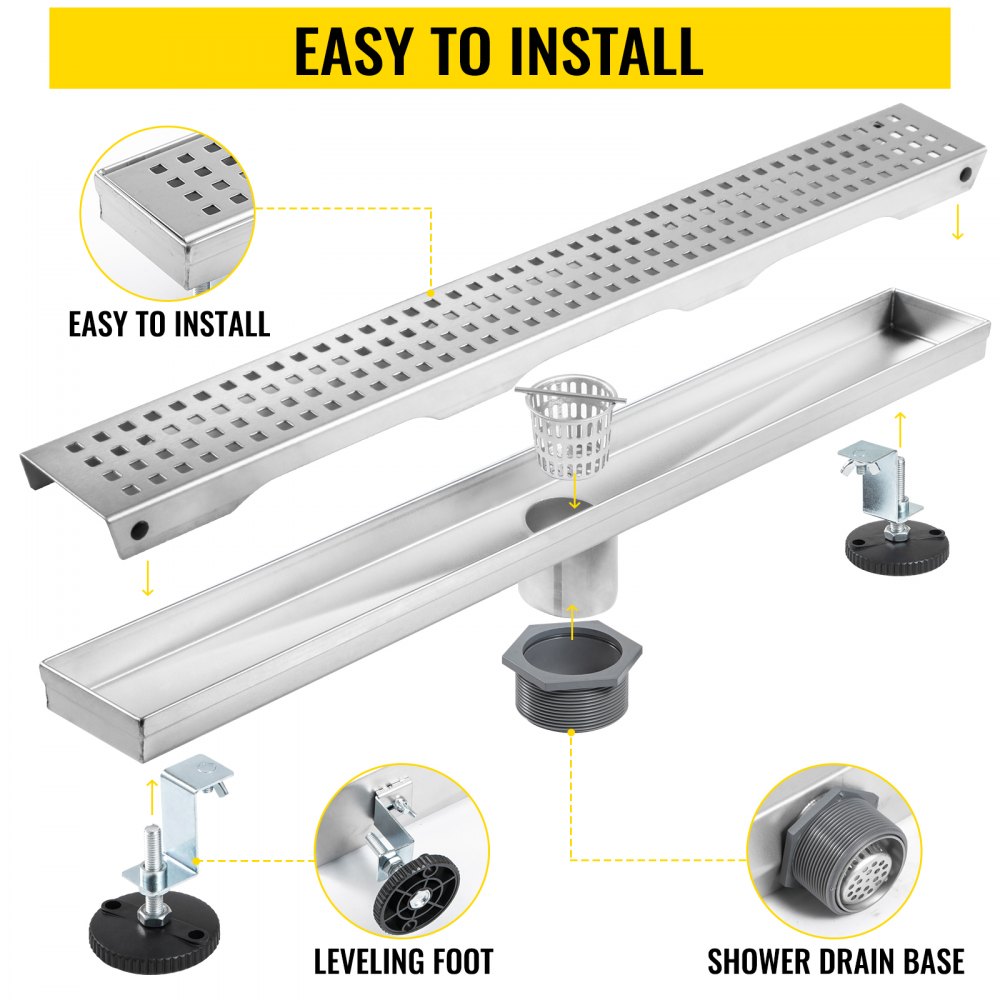 EASY TO INSTALL

EASY TO INSTALL

LEVELING FOOT

SHOWER DRAIN BASE