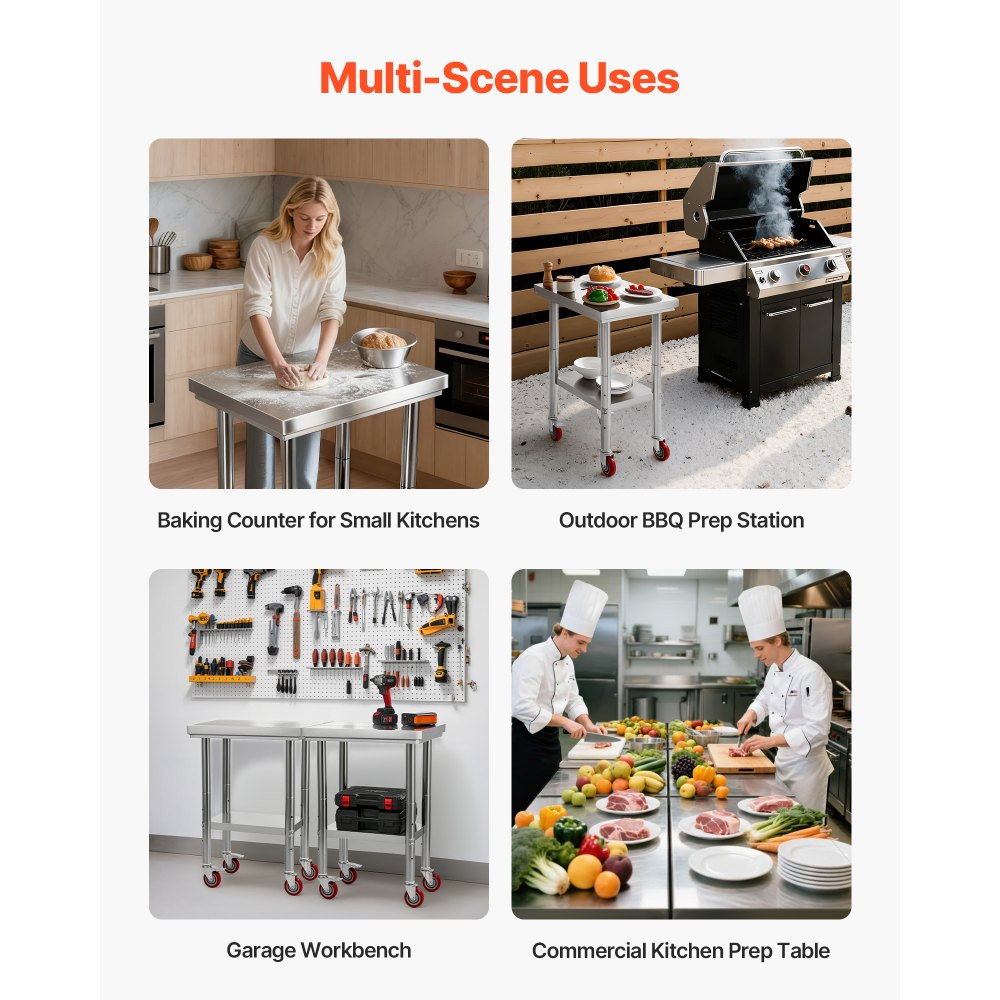 Multi-Scene Uses

Baking Counter for Small Kitchens

Outdoor BBQ Prep Station

Garage Workbench

Commercial Kitchen Prep Table