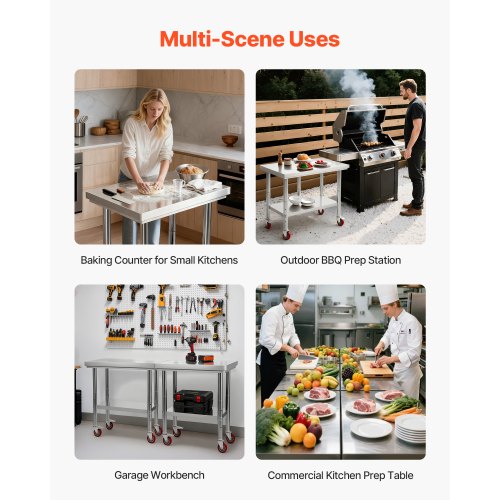 Multi-Scene Uses

Baking Counter for Small Kitchens

Outdoor BBQ Prep Station

Garage Workbench

Commercial Kitchen Prep Table