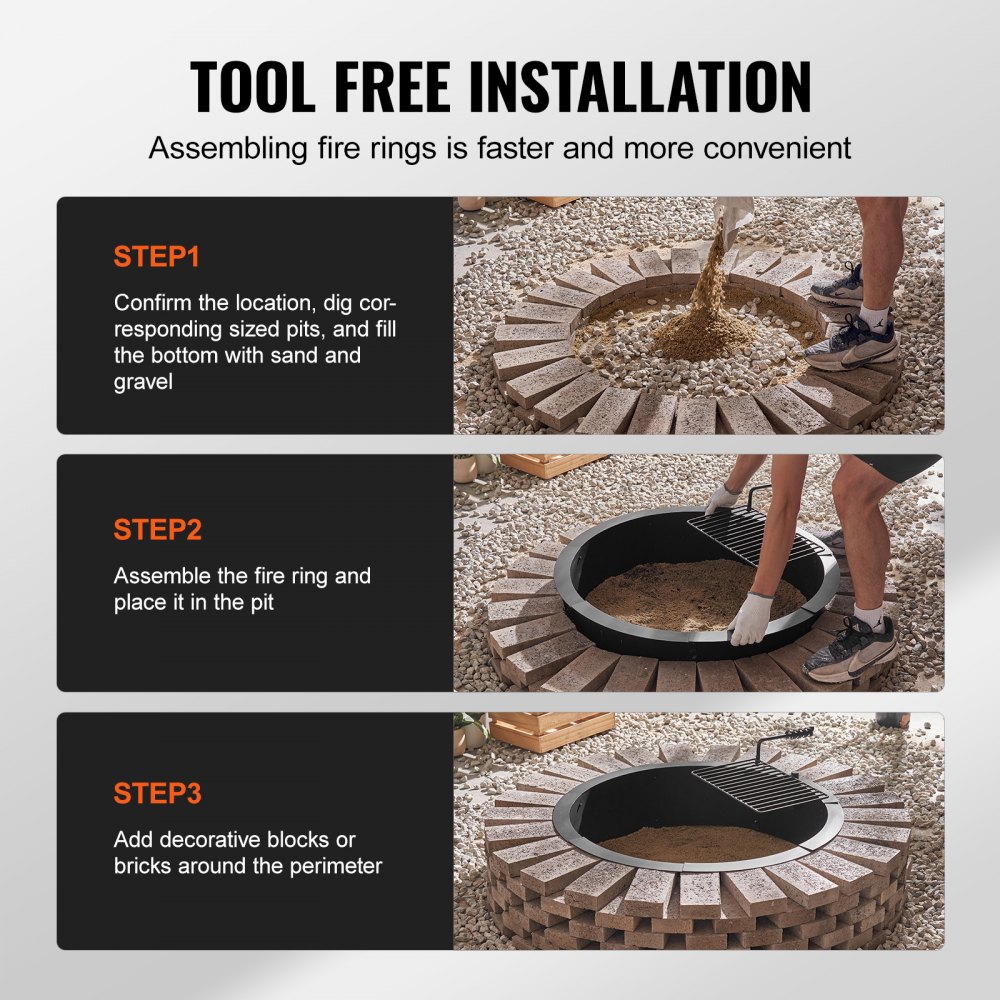 TOOL FREE INSTALLATION

Assembling fire rings is faster and more convenient

STEP1

Confirm the location, dig corresponding sized pits, and fill the bottom with sand and gravel

STEP2

Assemble the fire ring and place it in the pit

STEP3

Add decorative blocks or bricks around the perimeter