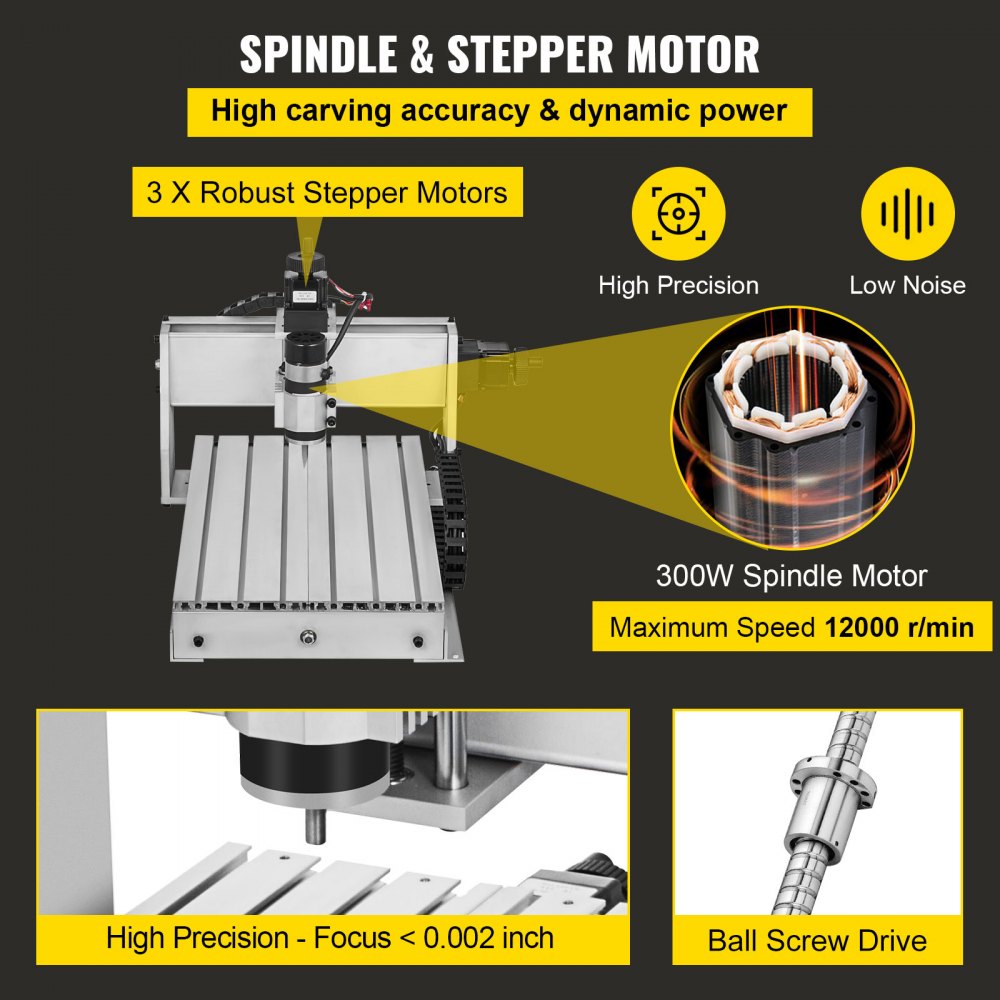 SPINDLE & STEPPER MOTOR

High carving accuracy & dynamic power

3 X Robust Stepper Motors

High Precision

Low Noise

300W Spindle Motor

Maximum Speed 12000 r/min

High Precision - Focus < 0.002 inch

Ball Screw Drive