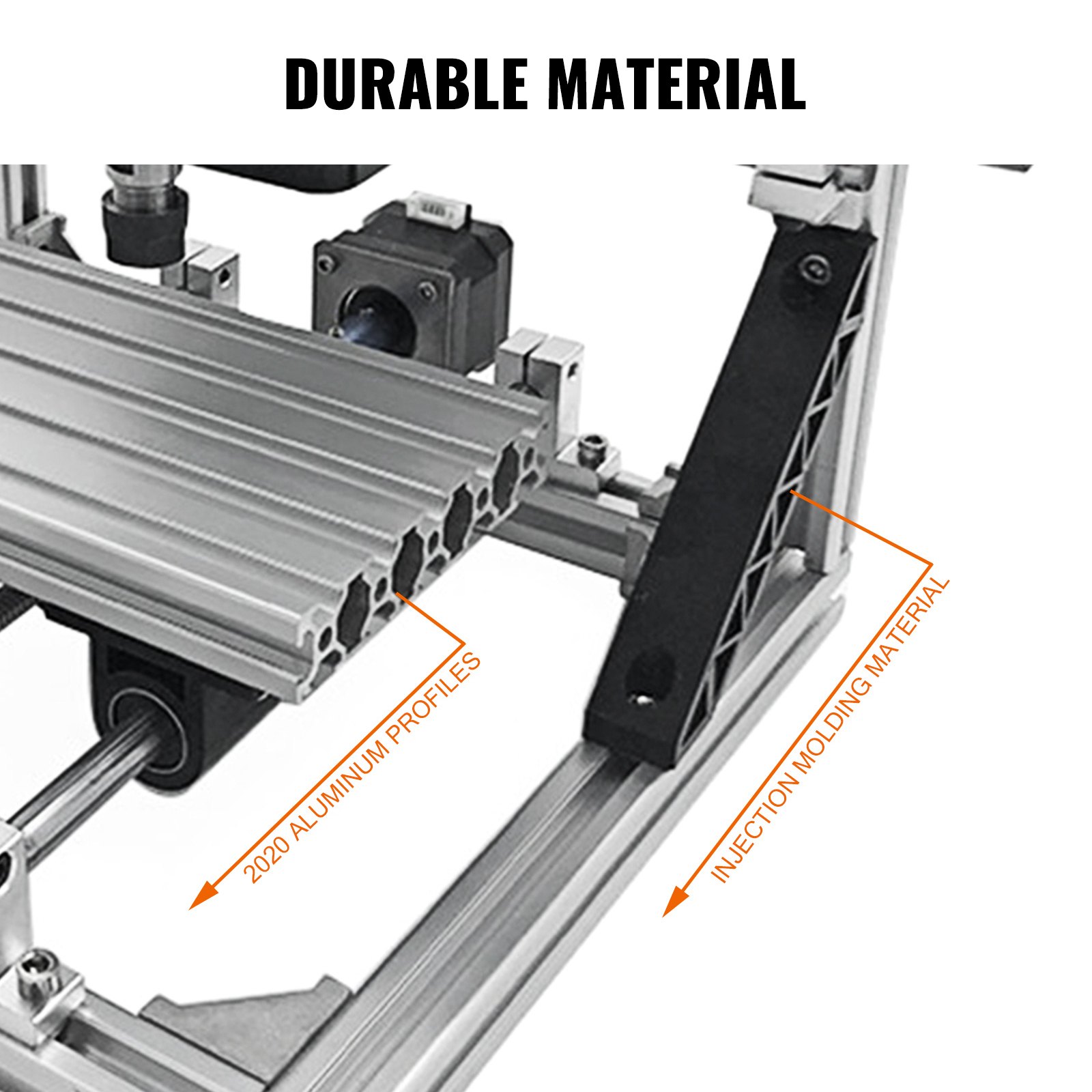 DURABLE MATERIAL

2020 ALUMINUM PROFILES

INJECTION MOLDING MATERIAL