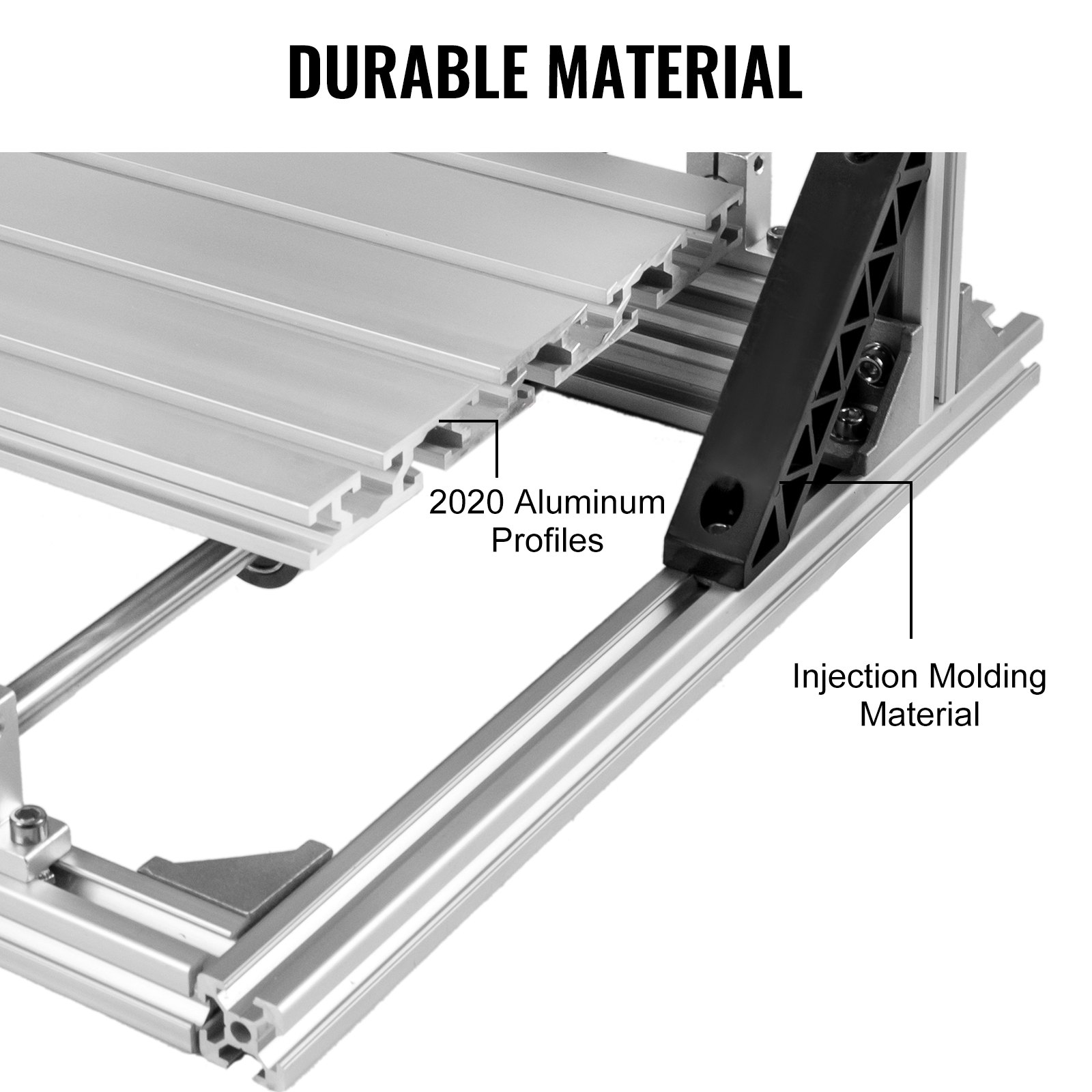 DURABLE MATERIAL

2020 Aluminum Profiles

Injection Molding Material