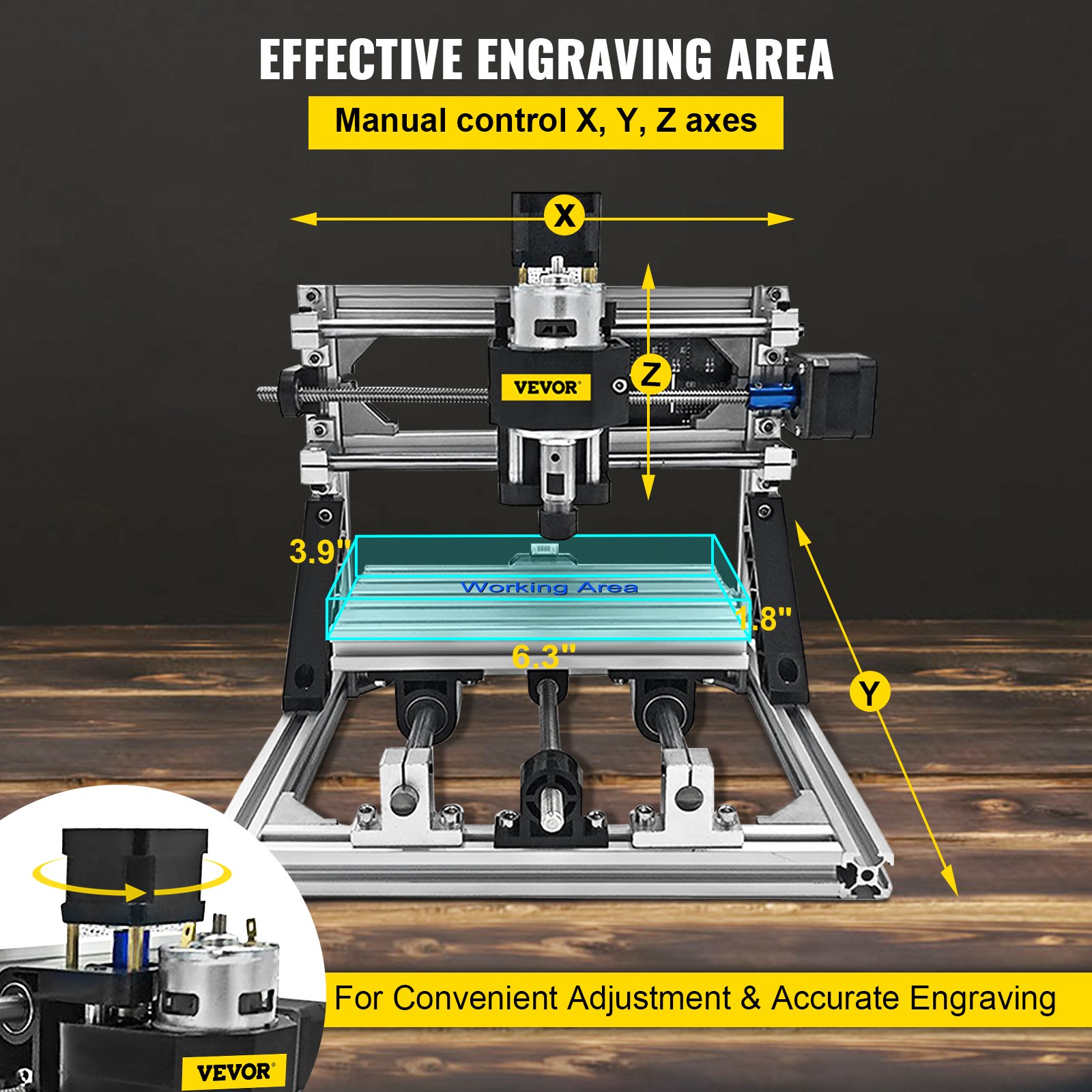 EFFECTIVE ENGRAVING AREA

Manual control X, Y, Z axes

X

Z

VEVOR

3.9"

Working Area

1.8"

6.3"

Y

For Convenient Adjustment & Accurate Engraving

VEVOR