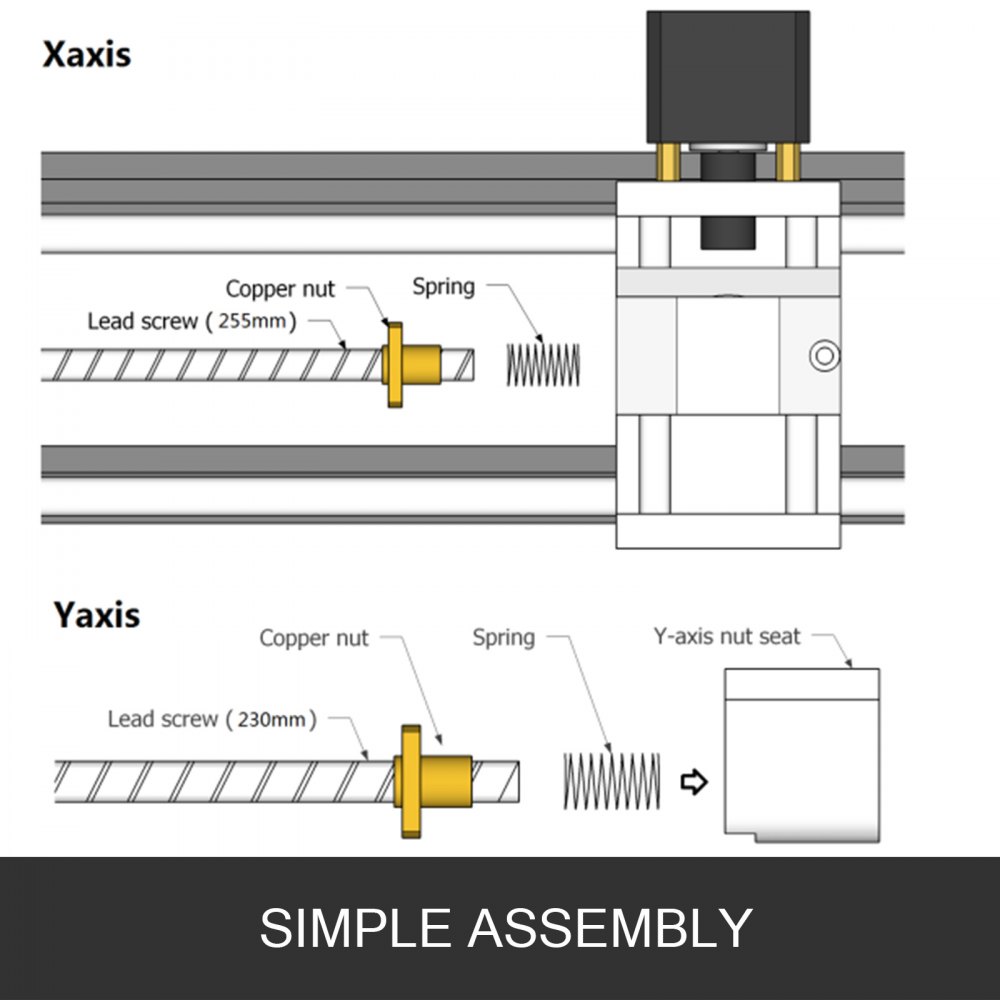 Xaxis

Copper nut

Spring

Lead screw ( 255mm )

Yaxis

Copper nut

Spring

Y-axis nut seat

Lead screw ( 230mm )

SIMPLE ASSEMBLY