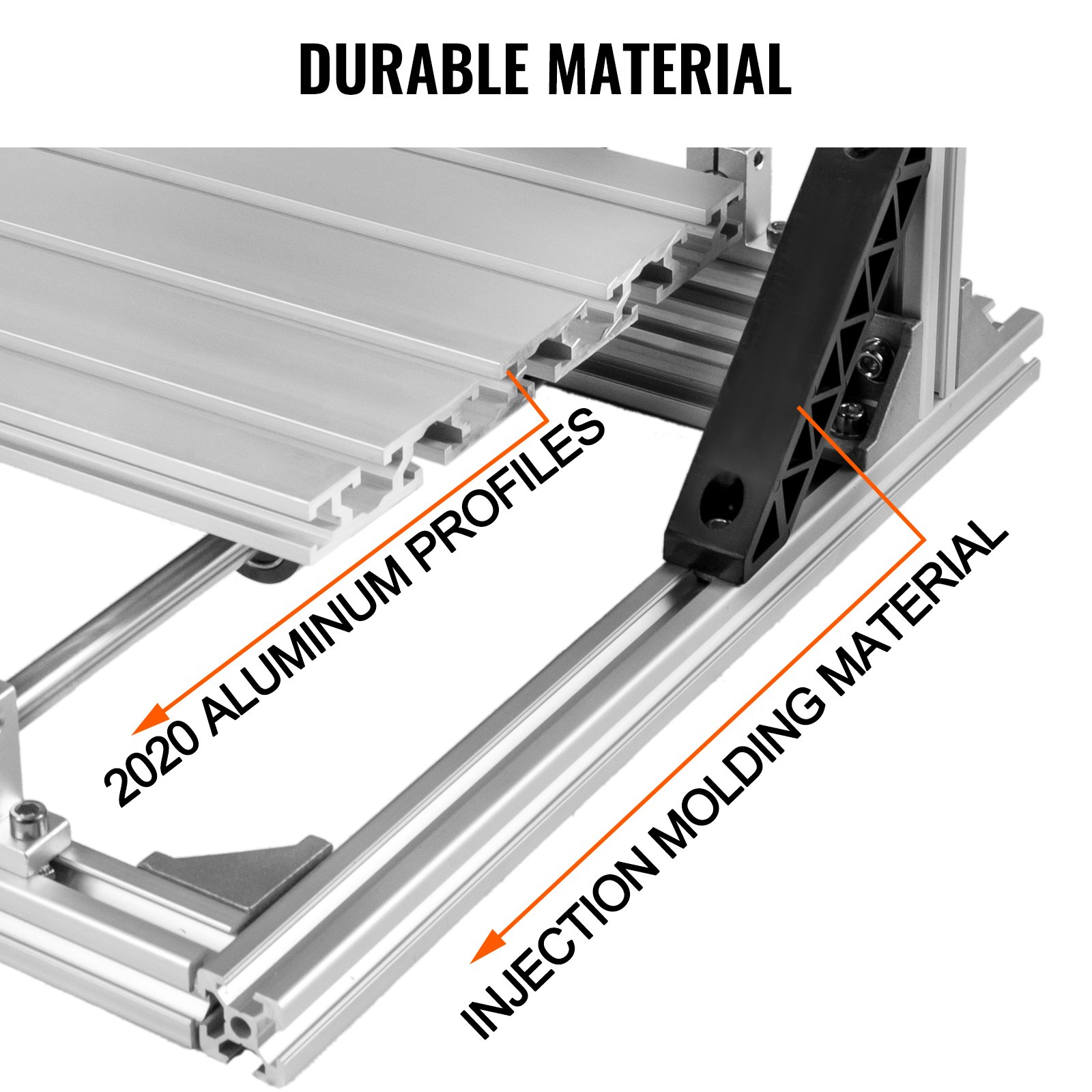 DURABLE MATERIAL

2020 ALUMINUM PROFILES

INJECTION MOLDING MATERIAL