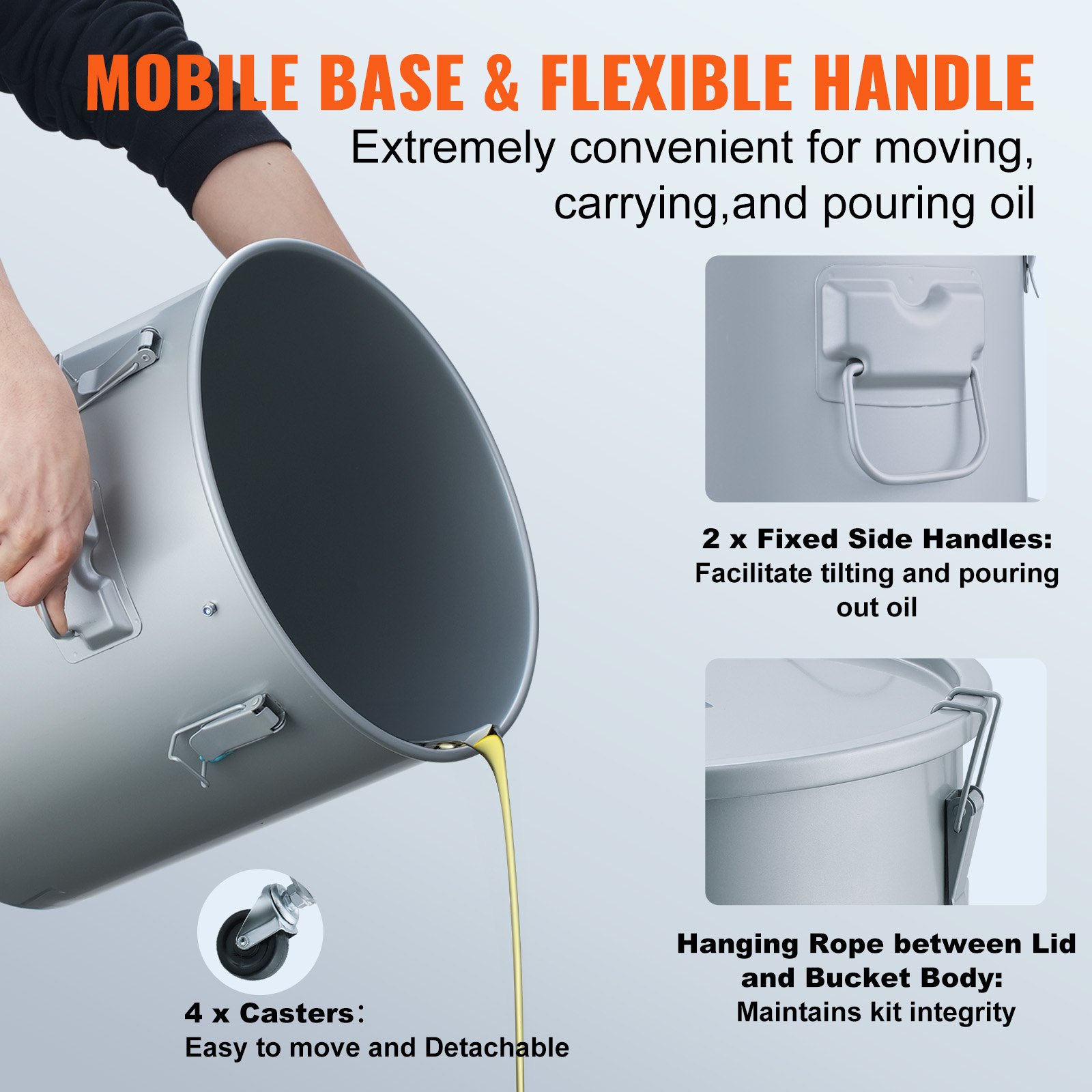 MOBILE BASE & FLEXIBLE HANDLE
Extremely convenient for moving, carrying,and pouring oil

2 x Fixed Side Handles:
Facilitate tilting and pouring out oil

Hanging Rope between Lid and Bucket Body:
Maintains kit integrity

4 x Casters:
Easy to move and Detachable