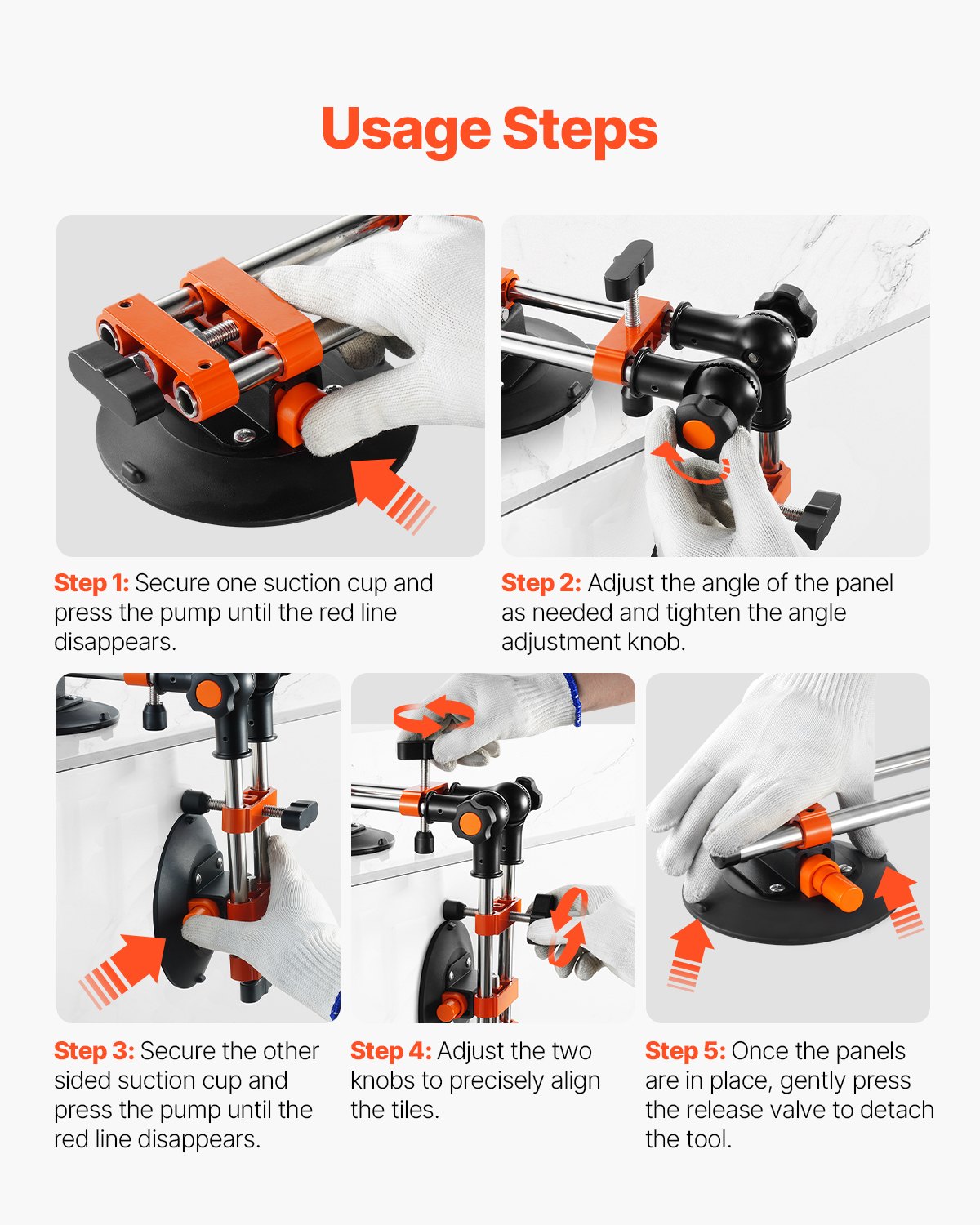 Usage Steps

Step 1: Secure one suction cup and press the pump until the red line disappears.

Step 2: Adjust the angle of the panel as needed and tighten the angle adjustment knob.

Step 3: Secure the other sided suction cup and press the pump until the red line disappears.

Step 4: Adjust the two knobs to precisely align the tiles.

Step 5: Once the panels are in place, gently press the release valve to detach the tool.