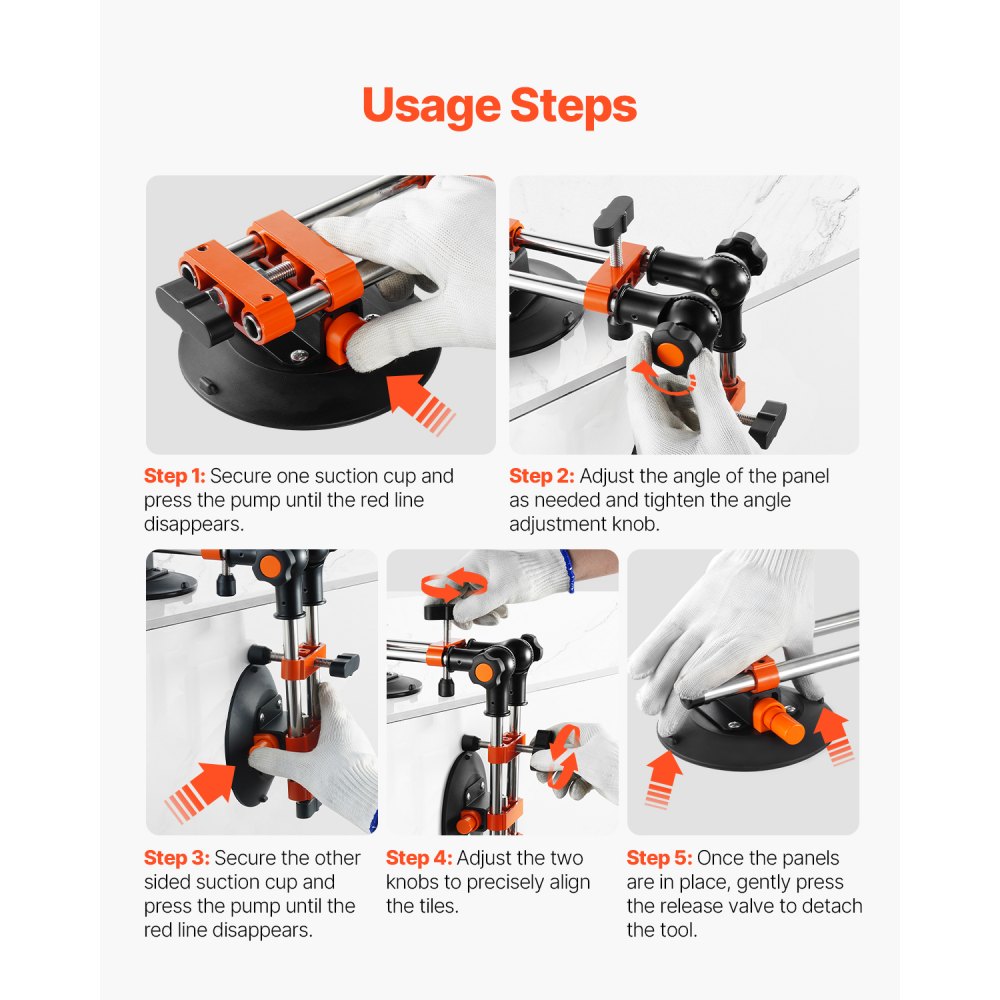 Usage Steps

Step 1: Secure one suction cup and press the pump until the red line disappears.

Step 2: Adjust the angle of the panel as needed and tighten the angle adjustment knob.

Step 3: Secure the other sided suction cup and press the pump until the red line disappears.

Step 4: Adjust the two knobs to precisely align the tiles.

Step 5: Once the panels are in place, gently press the release valve to detach the tool.