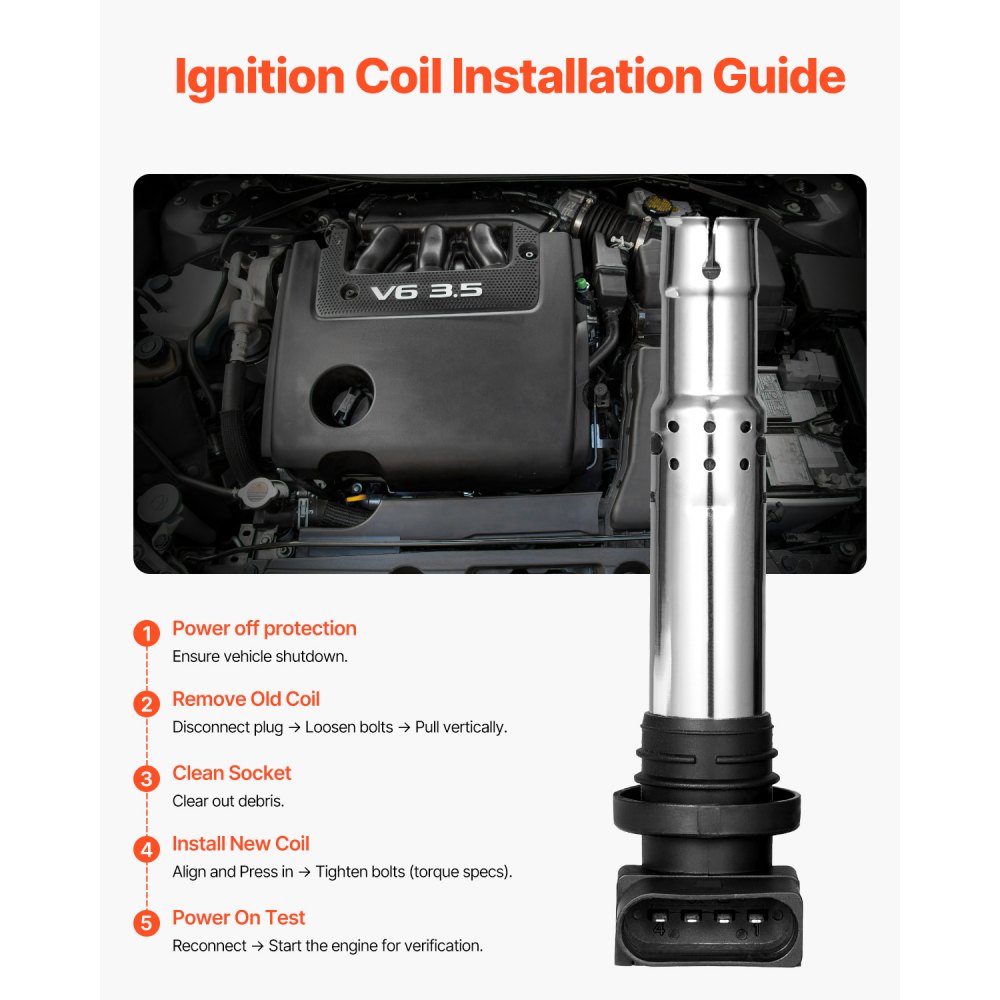 Ignition Coil Installation Guide

V6 3.5

1 Power off protection
Ensure vehicle shutdown.

2 Remove Old Coil
Disconnect plug → Loosen bolts → Pull vertically.

3 Clean Socket
Clear out debris.

4 Install New Coil
Align and Press in → Tighten bolts (torque specs).

5 Power On Test
Reconnect → Start the engine for verification.

4 1