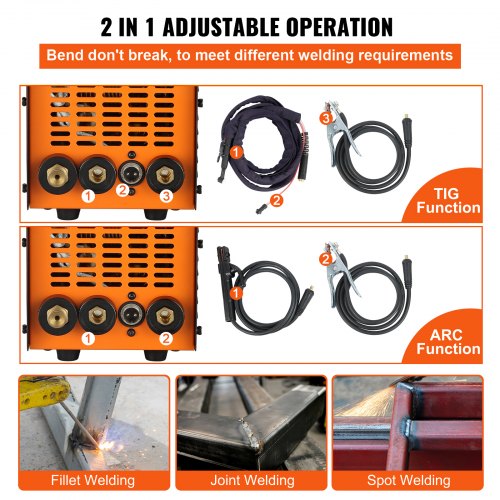 2 IN 1 ADJUSTABLE OPERATION

Bend don't break, to meet different welding requirements

1 2 3

1 2 3

TIG Function

1 2

1 2

ARC Function

Fillet Welding

Joint Welding

Spot Welding