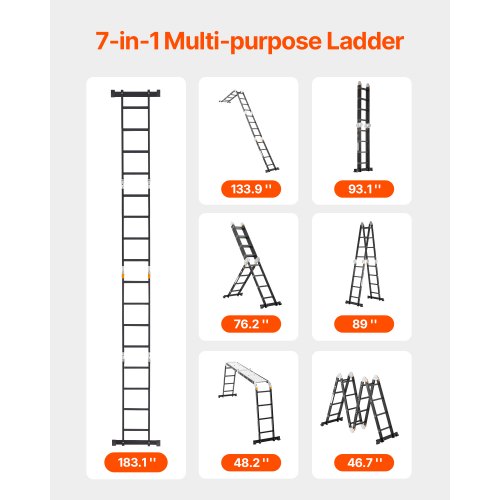 7-in-1 Multi-purpose Ladder

183.1 ''

133.9 ''

93.1 ''

76.2 ''

89 ''

48.2 ''

46.7 ''